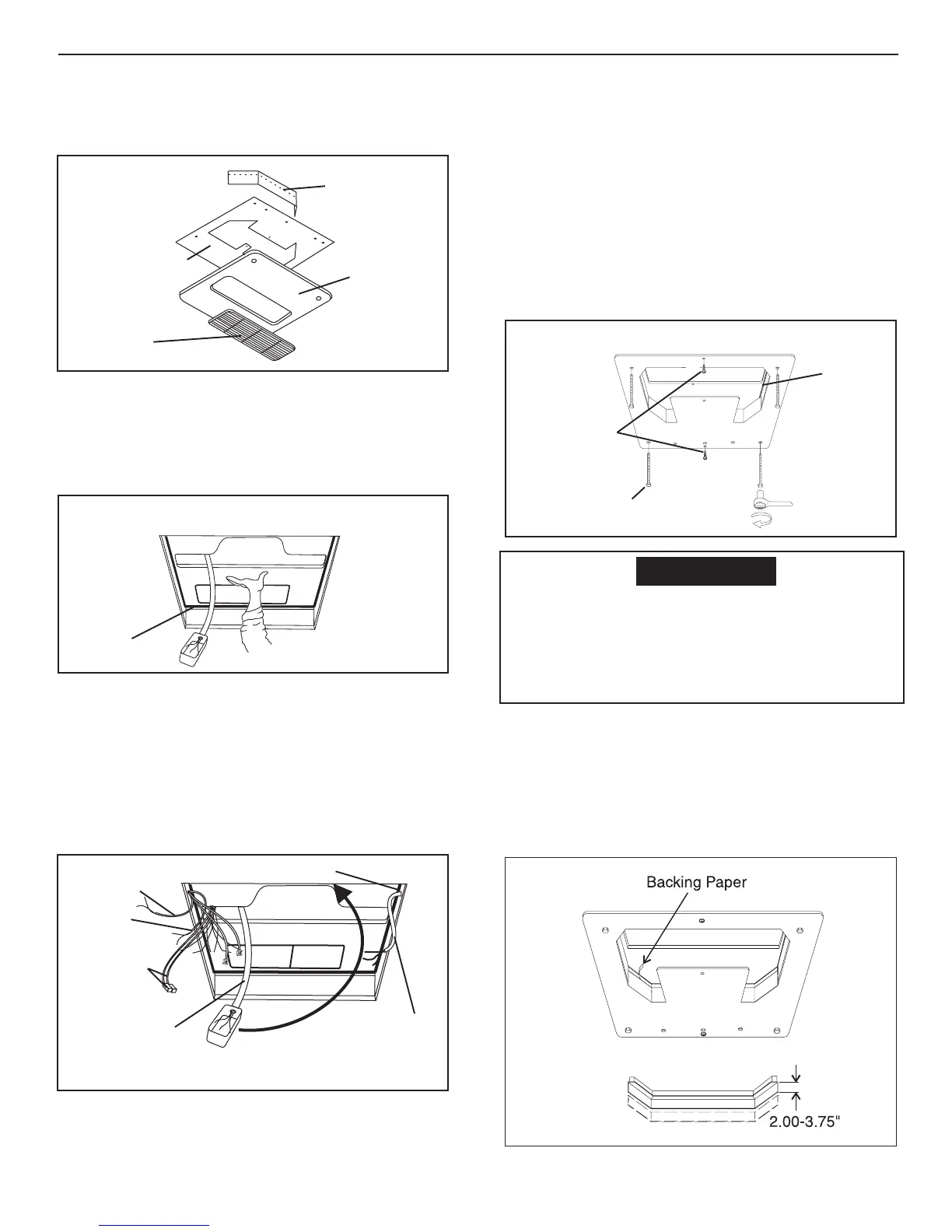 Backing Paper

2.00-3.75"