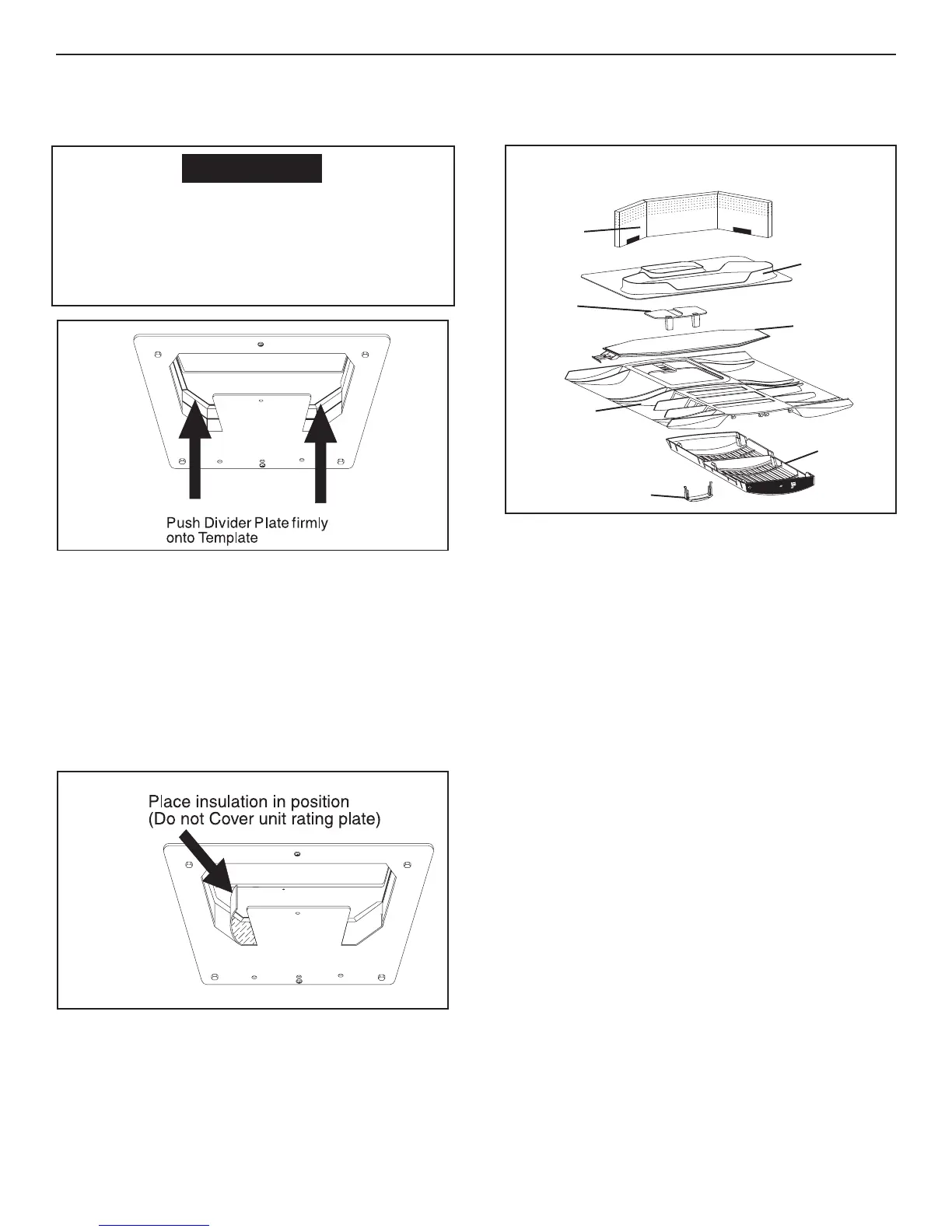 Push Divider Plate firmly onto Template

Place insulation in position
(Do not Cover unit rating plate)