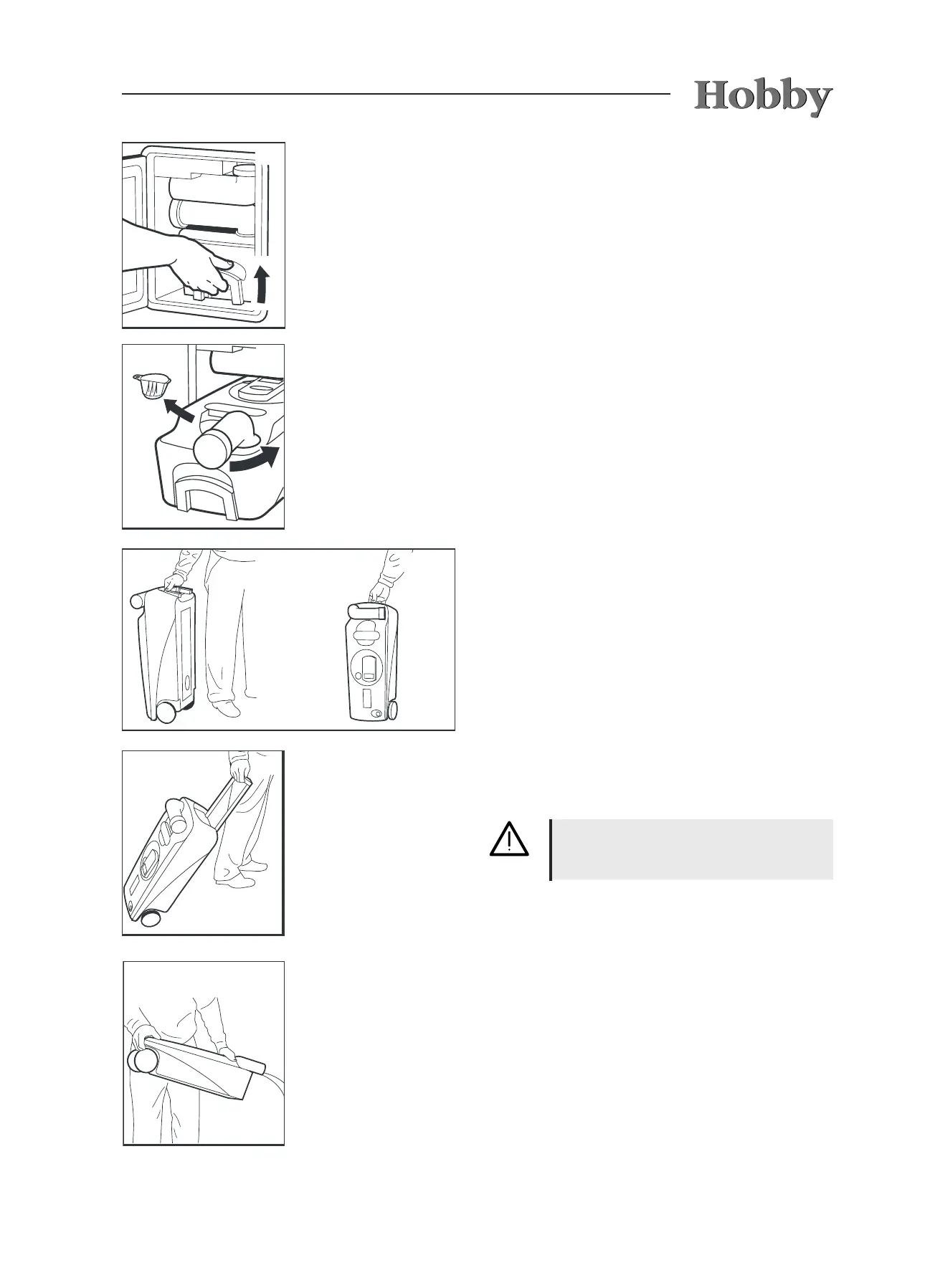 Hobby