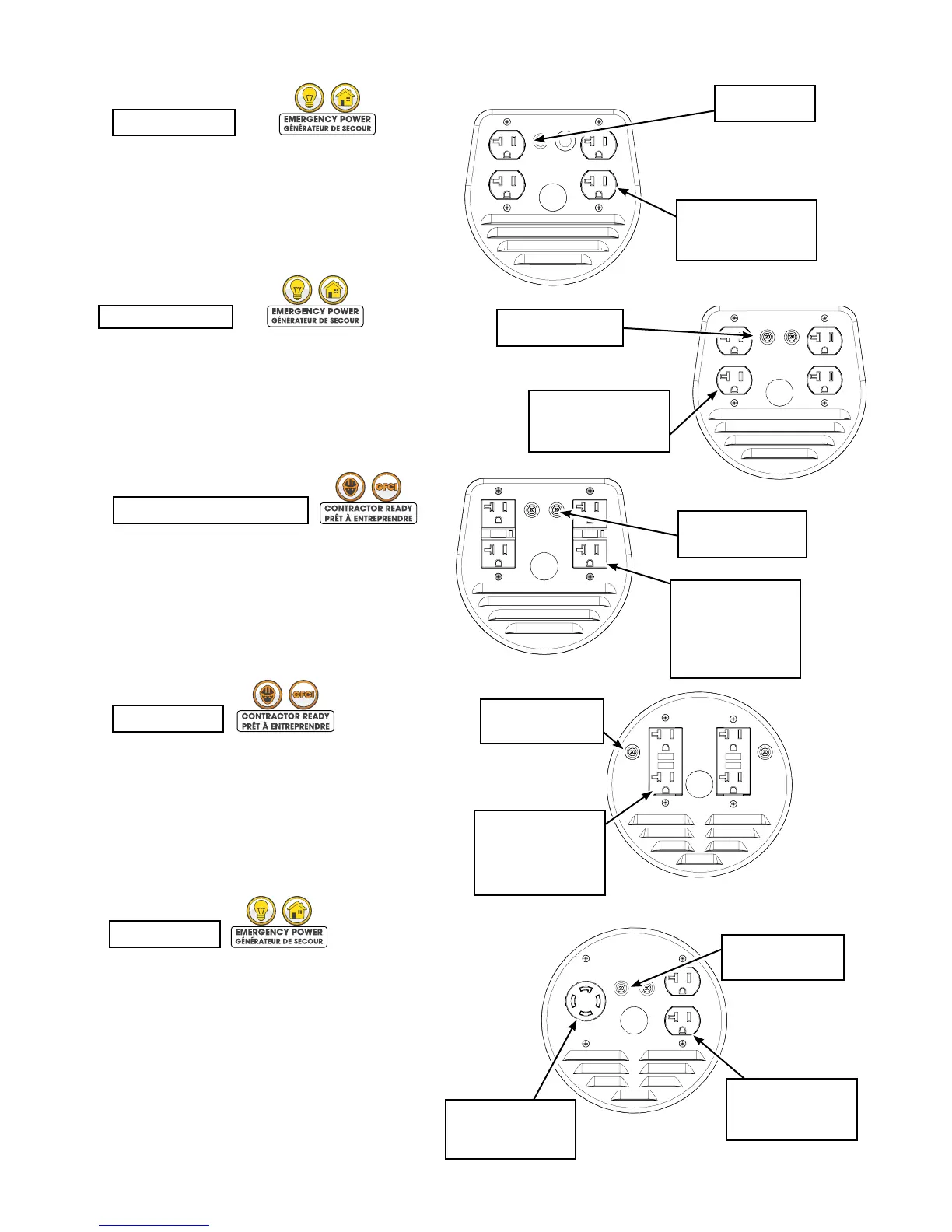 EMERGENCY POWER
GÉNÉRATEUR DE SECOUR

EMERGENCY POWER
GÉNÉRATEUR DE SECOUR

20 20

GFCI
CONTRACTOR READY
PRÊT À ENTREPRENDRE

20 20

GFCI
CONTRACTOR READY
PRÊT À ENTREPRENDRE

20 20

EMERGENCY POWER
GÉNÉRATEUR DE SECOUR

20 20