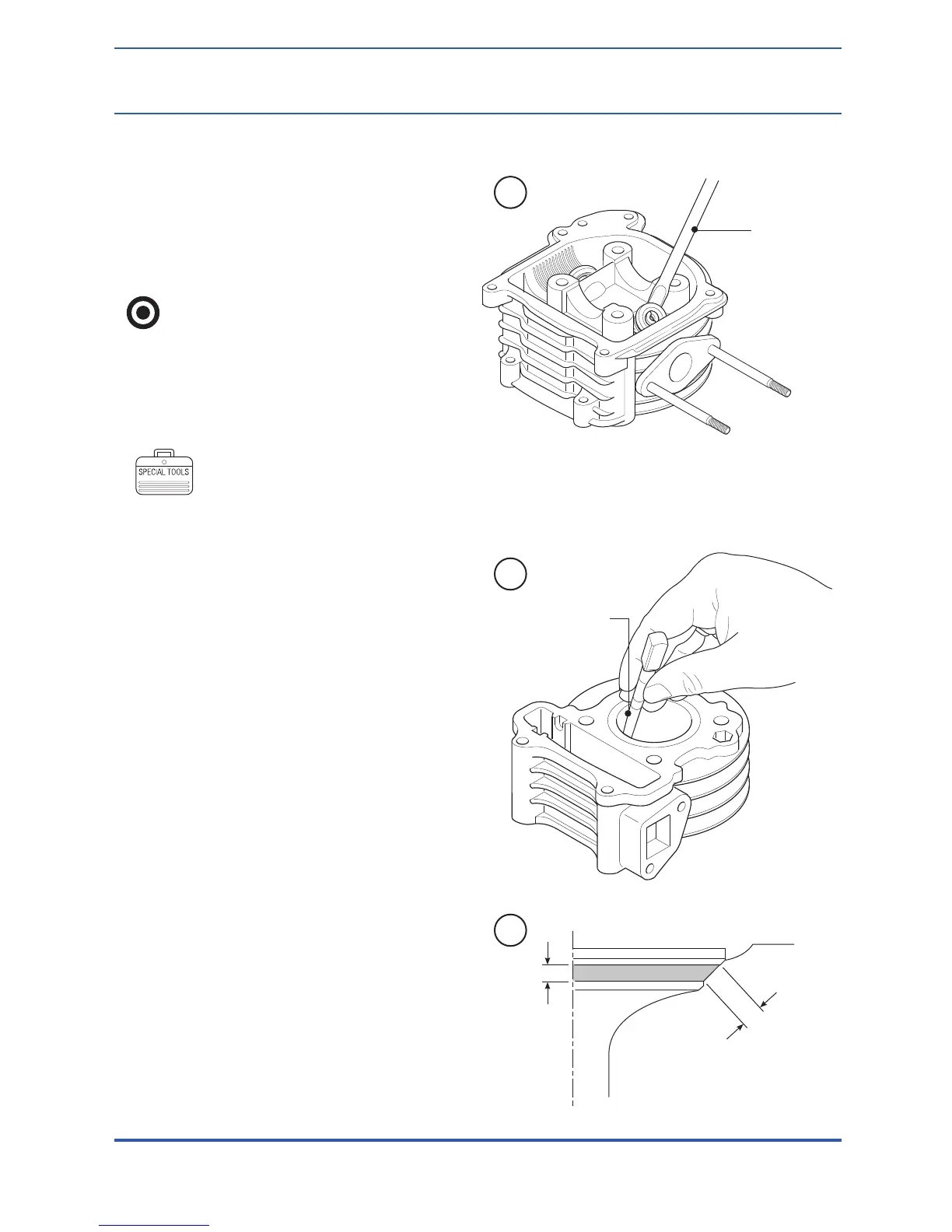 SPECIAL TOOLS