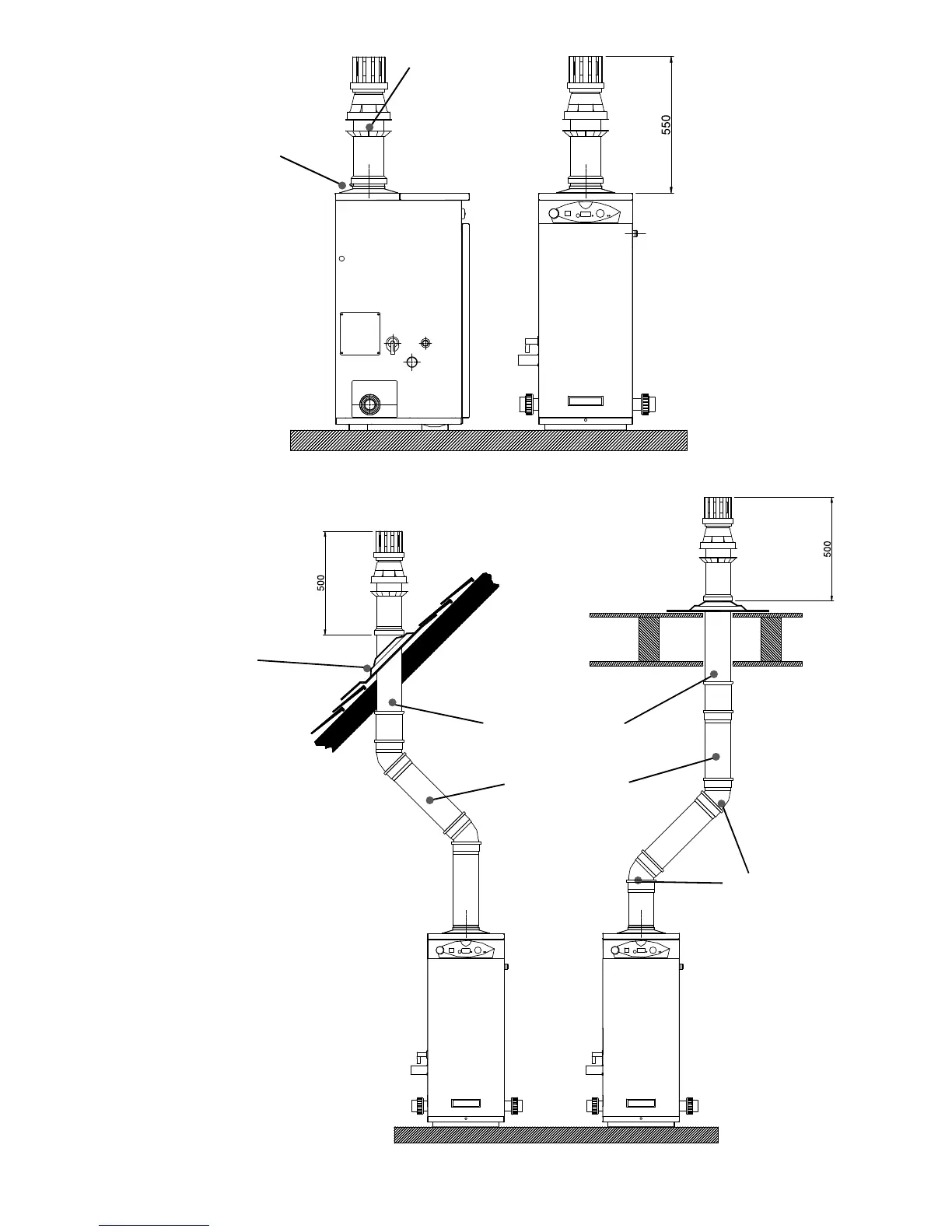 550

500

500