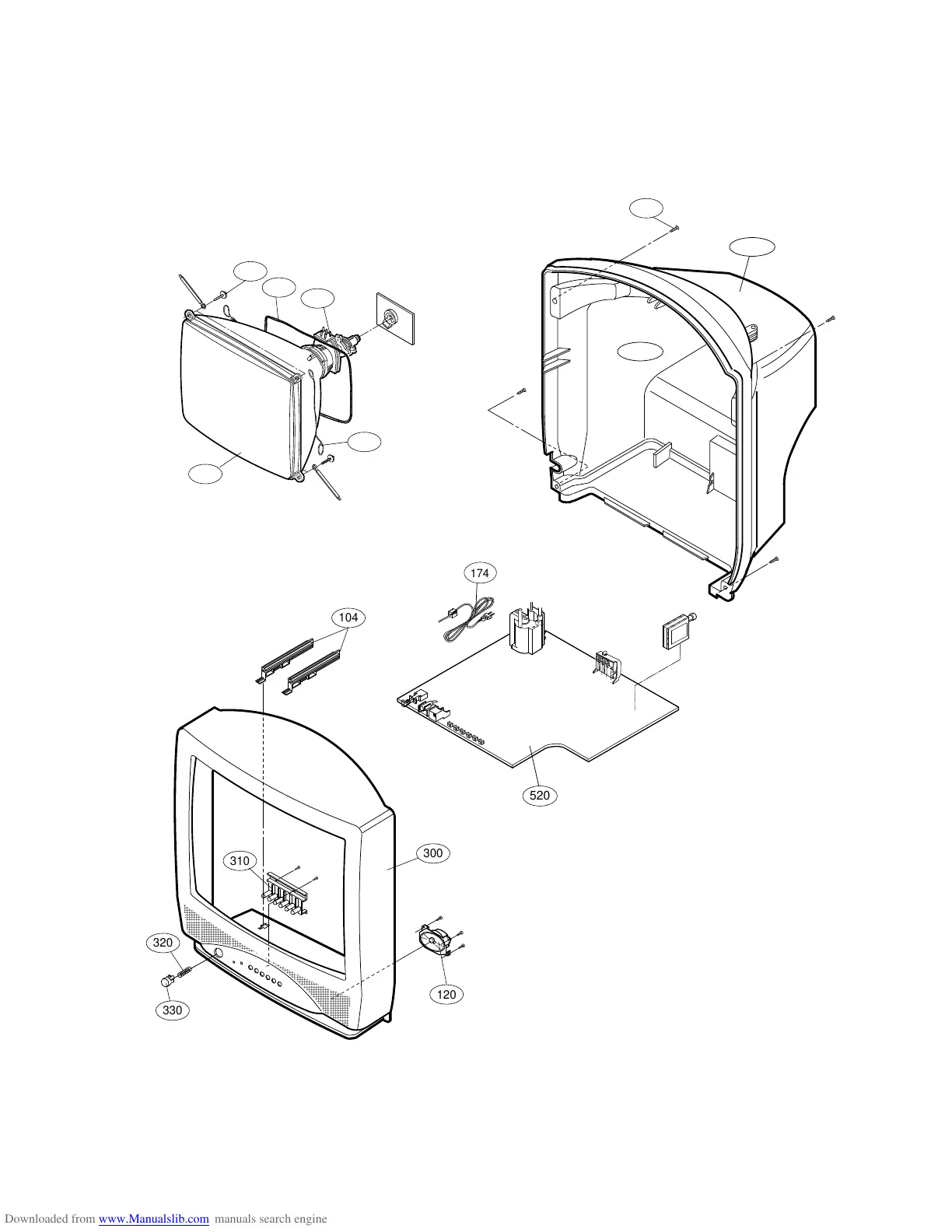 174

104

520

310

300

320

330

120

Downloaded from www.Manualslib.com manuals search engine