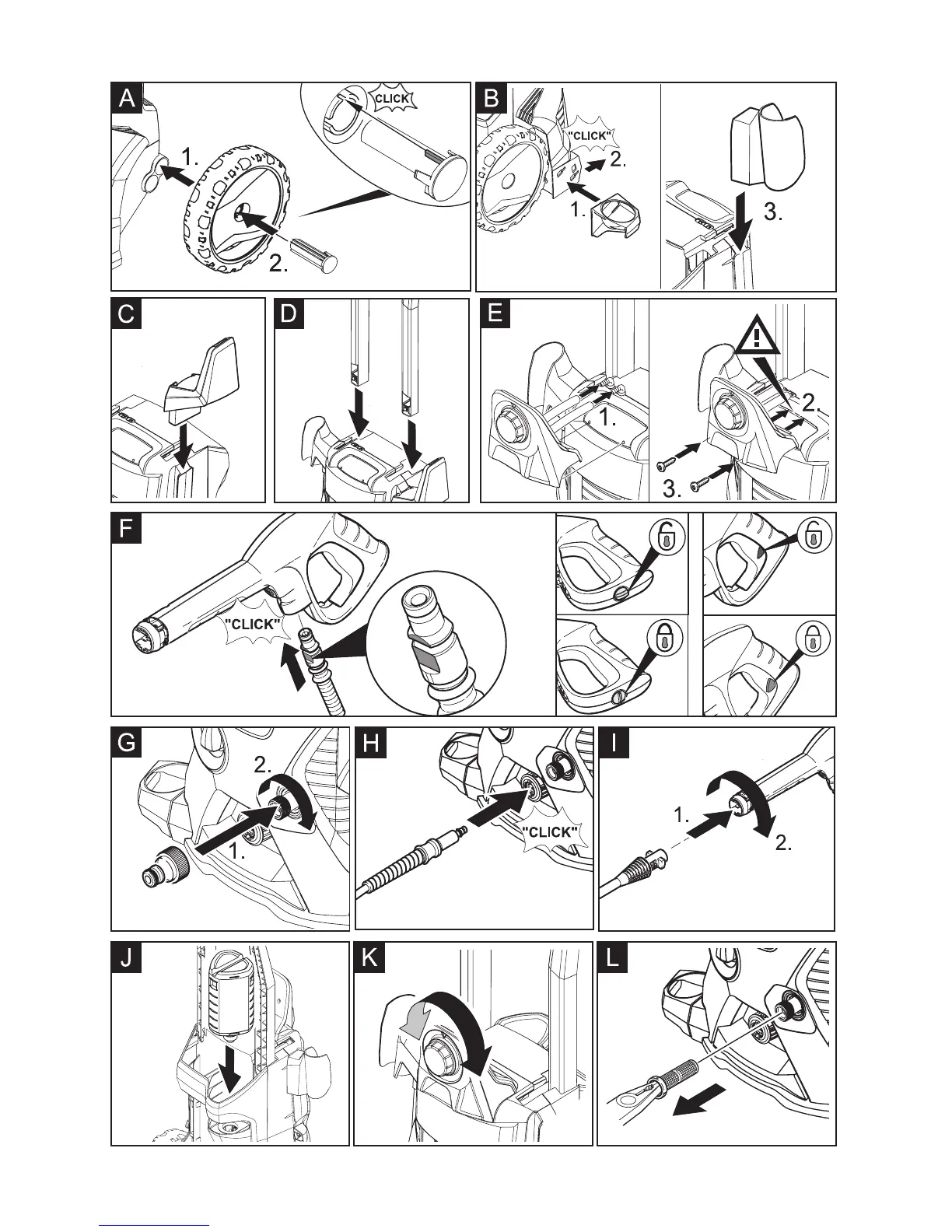 A
CLICK
1.
2.

B
"CLICK"
2.
1.
3.

C

D

E
1.
2.
3.

F
"CLICK"

G
2.
1.

H
"CLICK"

I
1.
2.

J

K

L