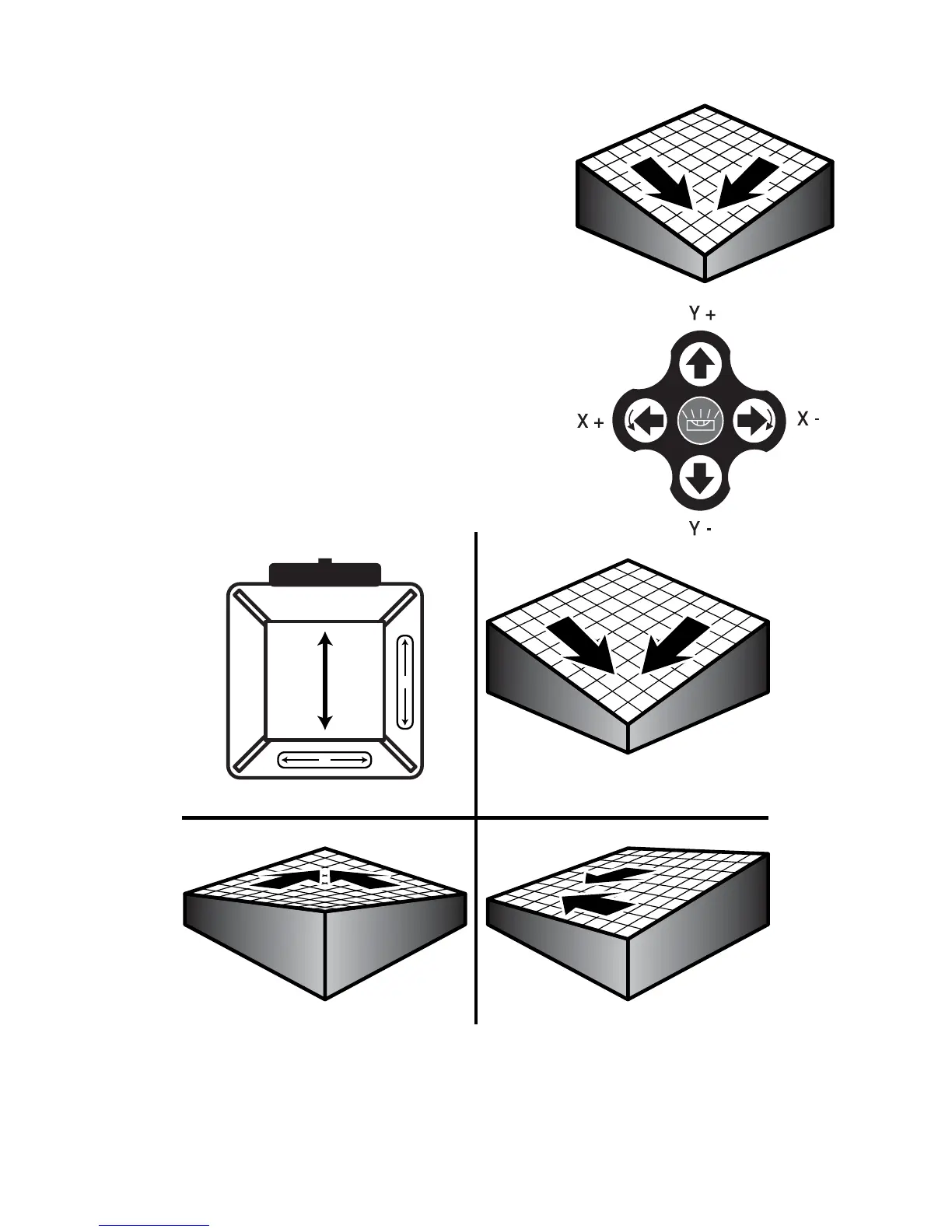 Y +

X +

X -

Y -