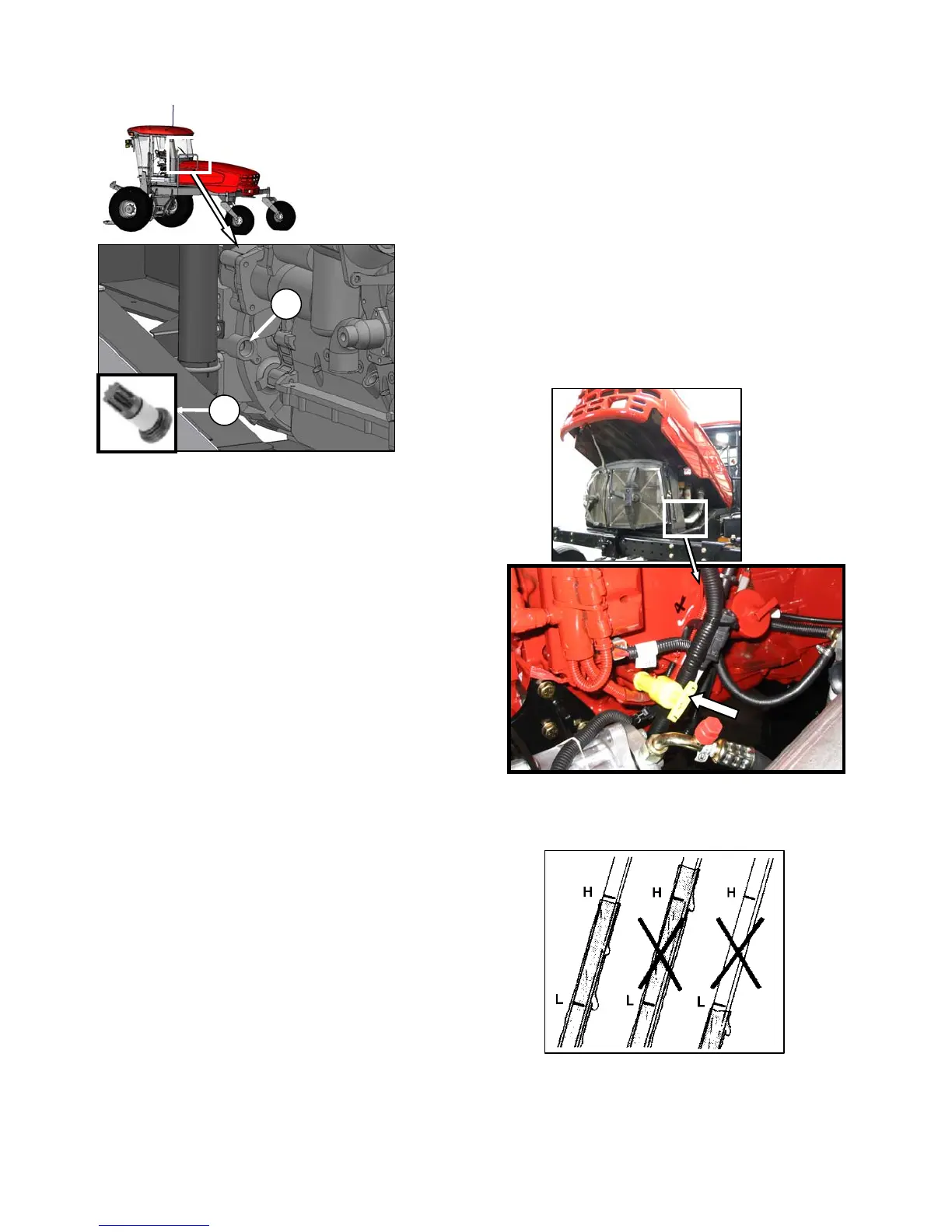 H
H
H
L
L
L