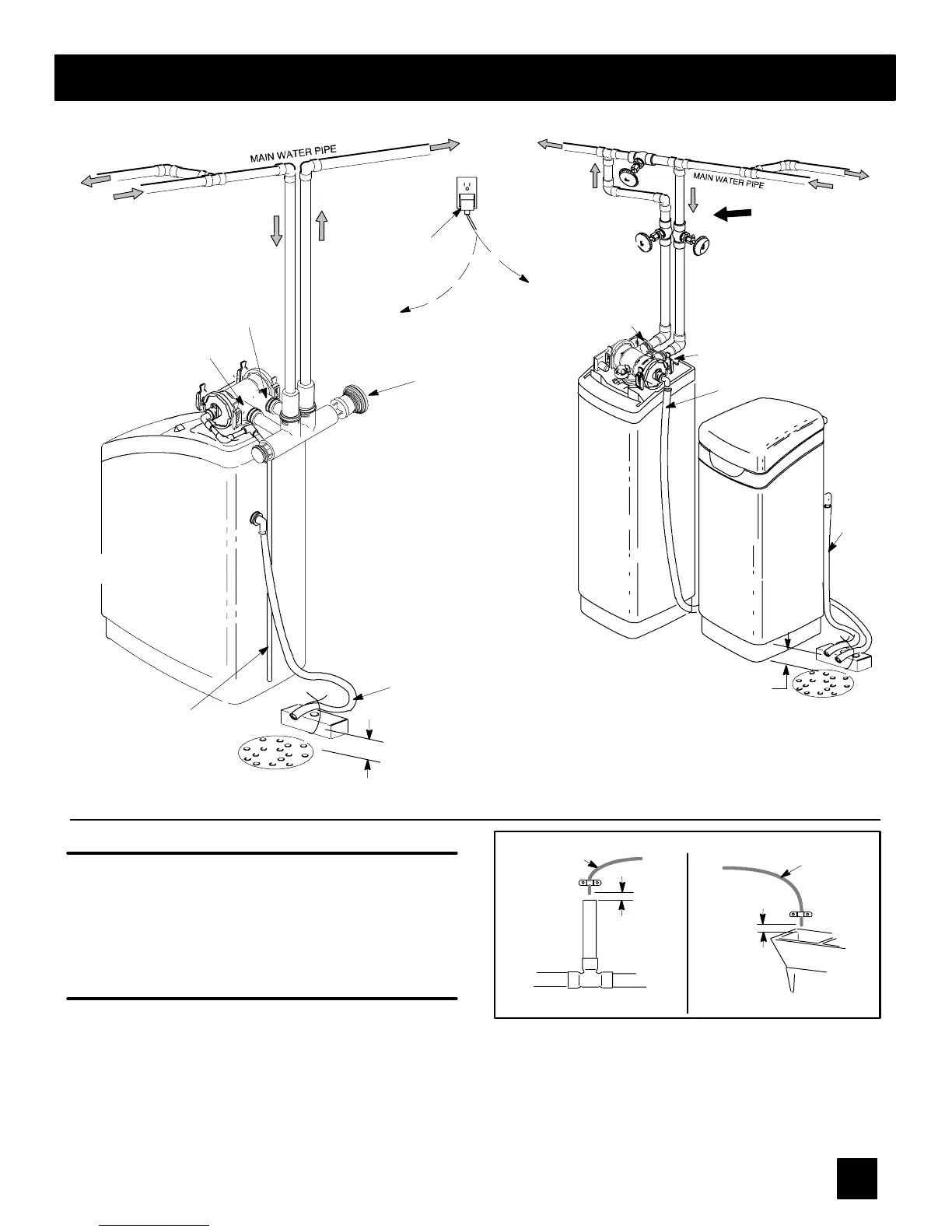 MAIN WATER PIPE

MAIN WATER PIPE