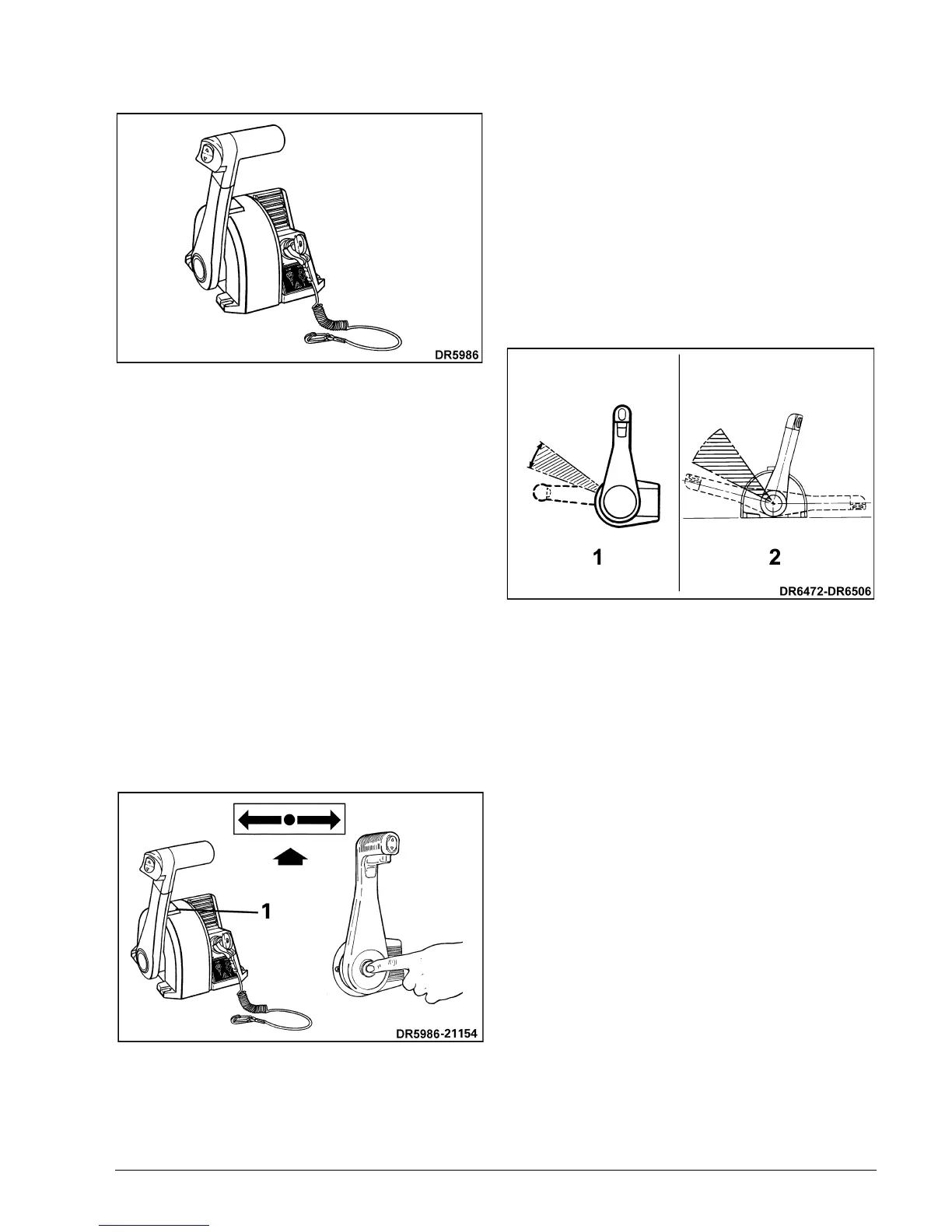 DR5986

1

2

DR6472-DR6506

1

DR5986-21154