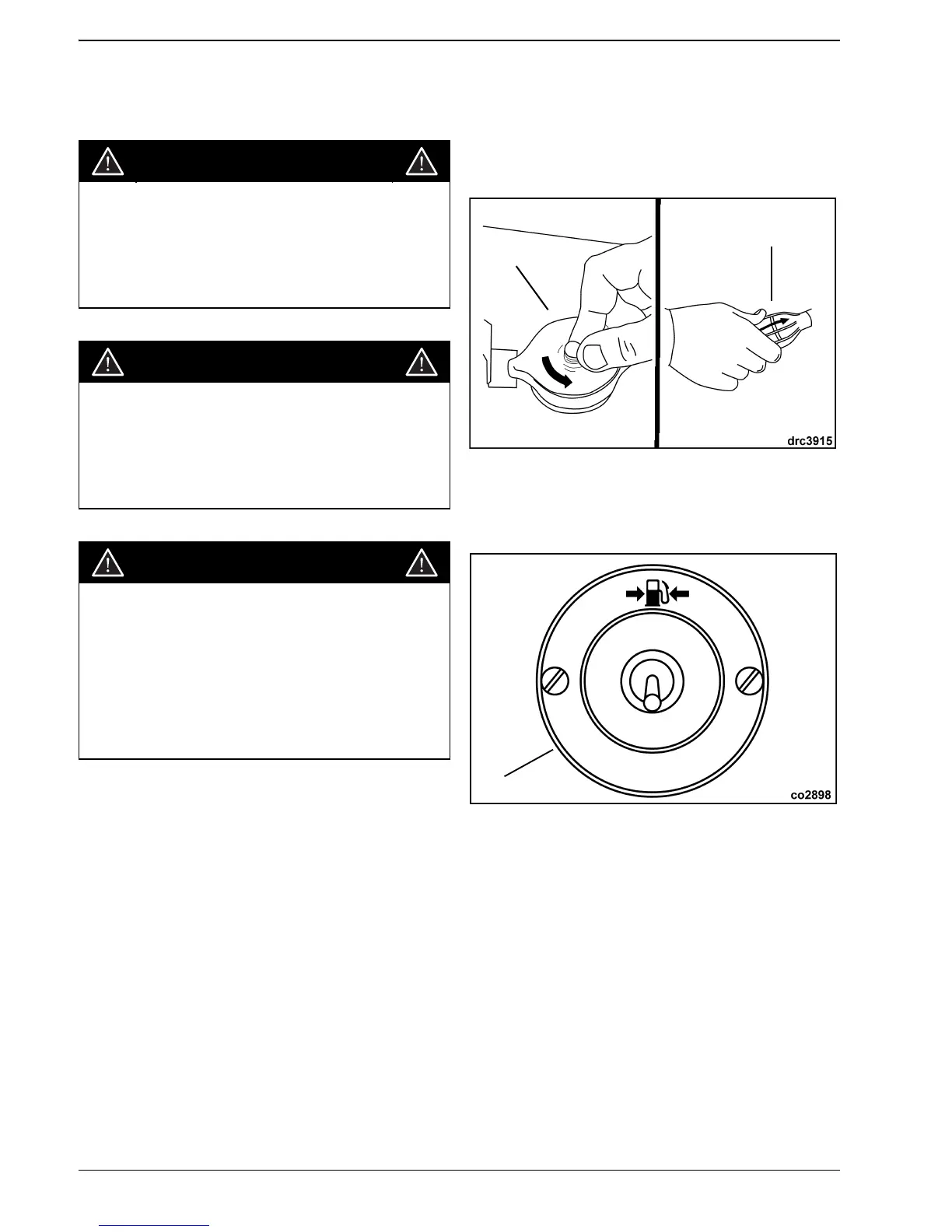 drc3915

co2898