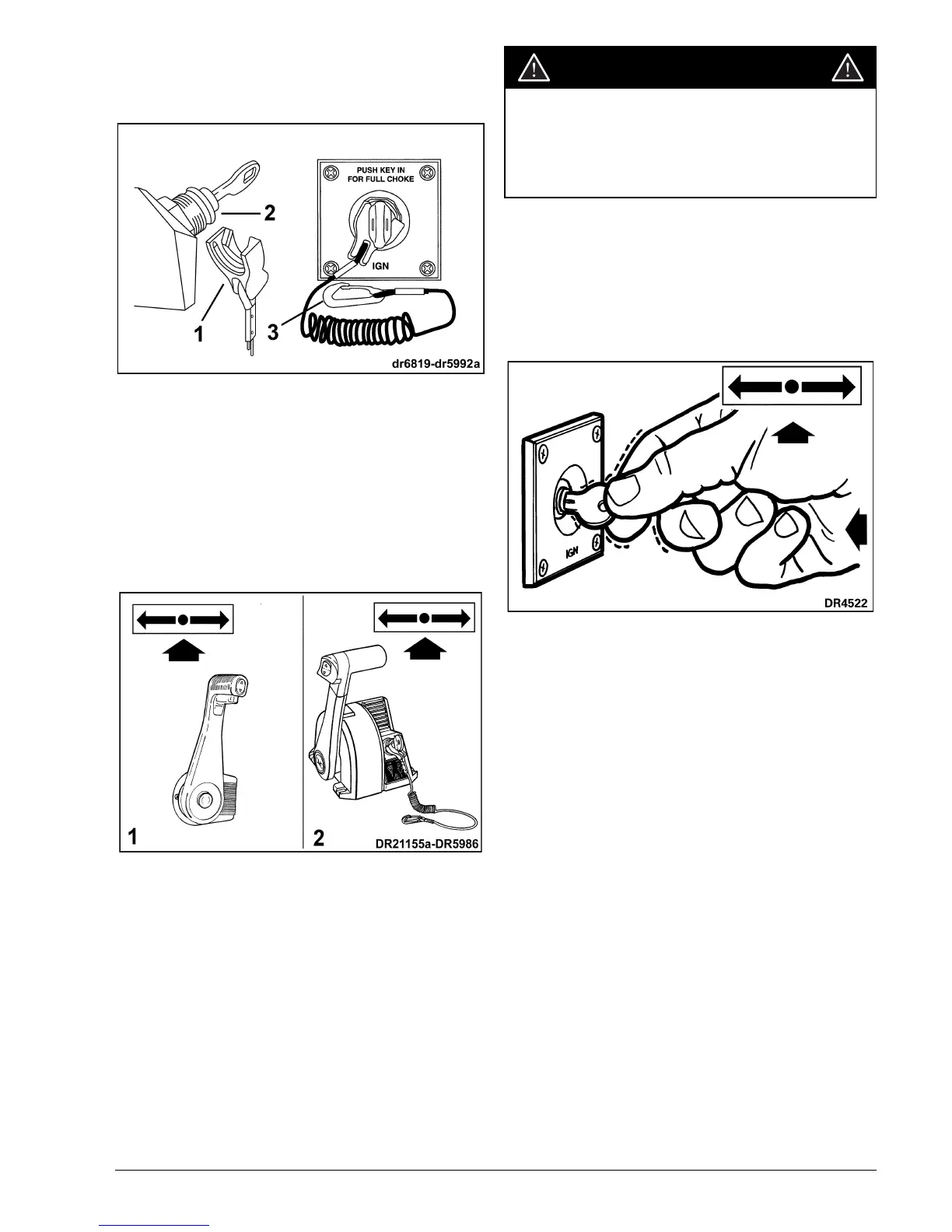 PUSH KEY IN FOR FULL CHOKE

IGN

2

1

3

dr6819-dr5992a

1

2

DR21155a-DR5986

IGN

DR4522