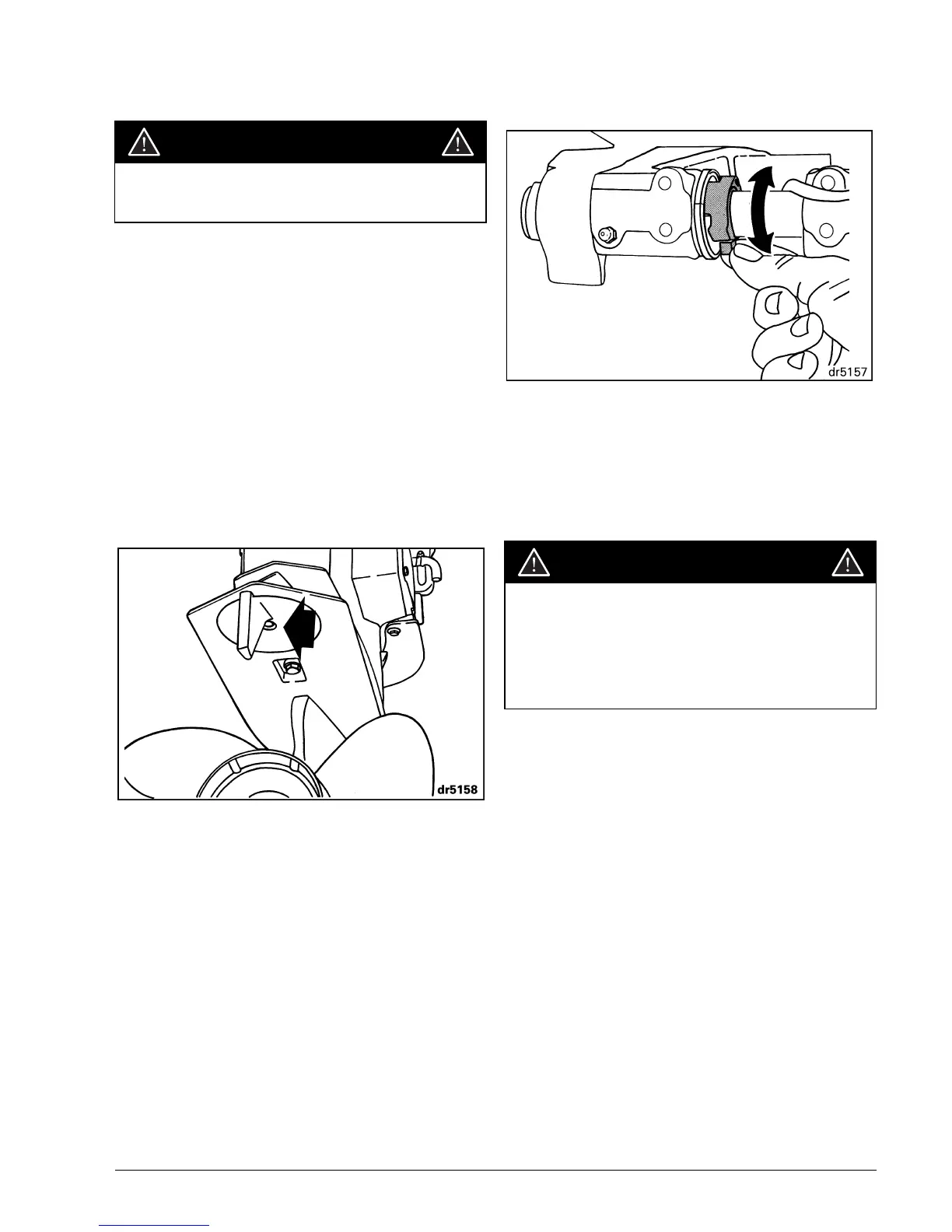 dr5157

dr5158