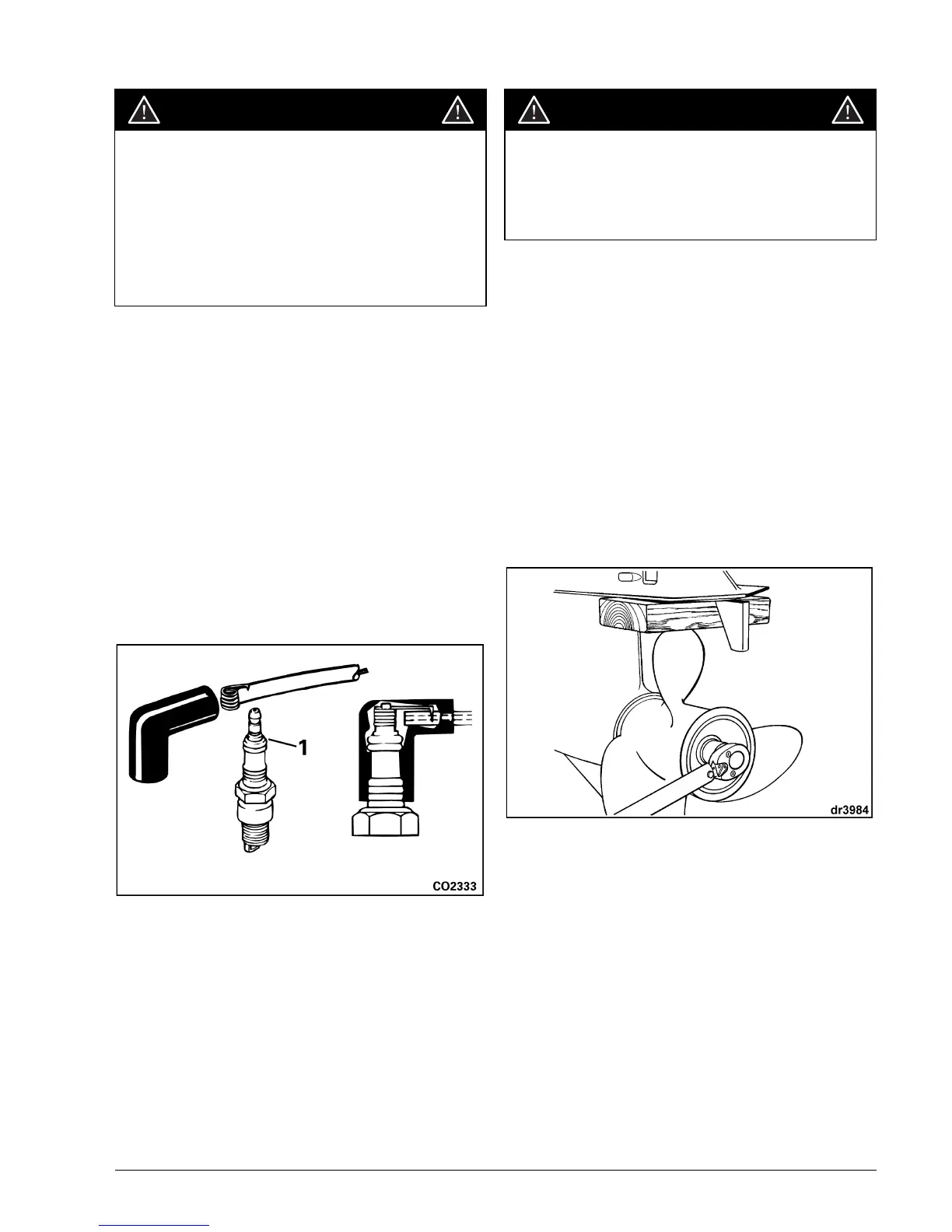 1

CO2333

dr3984