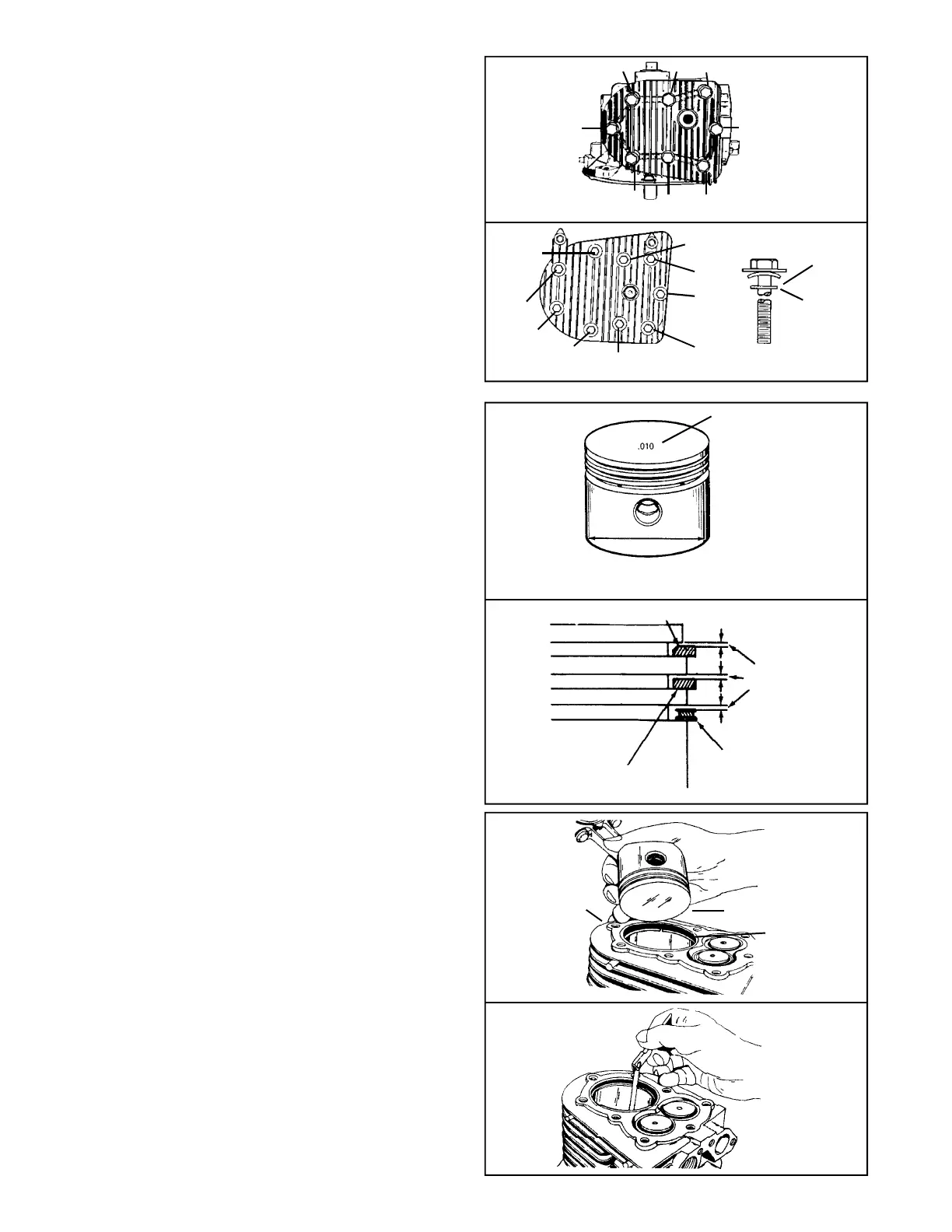 .010