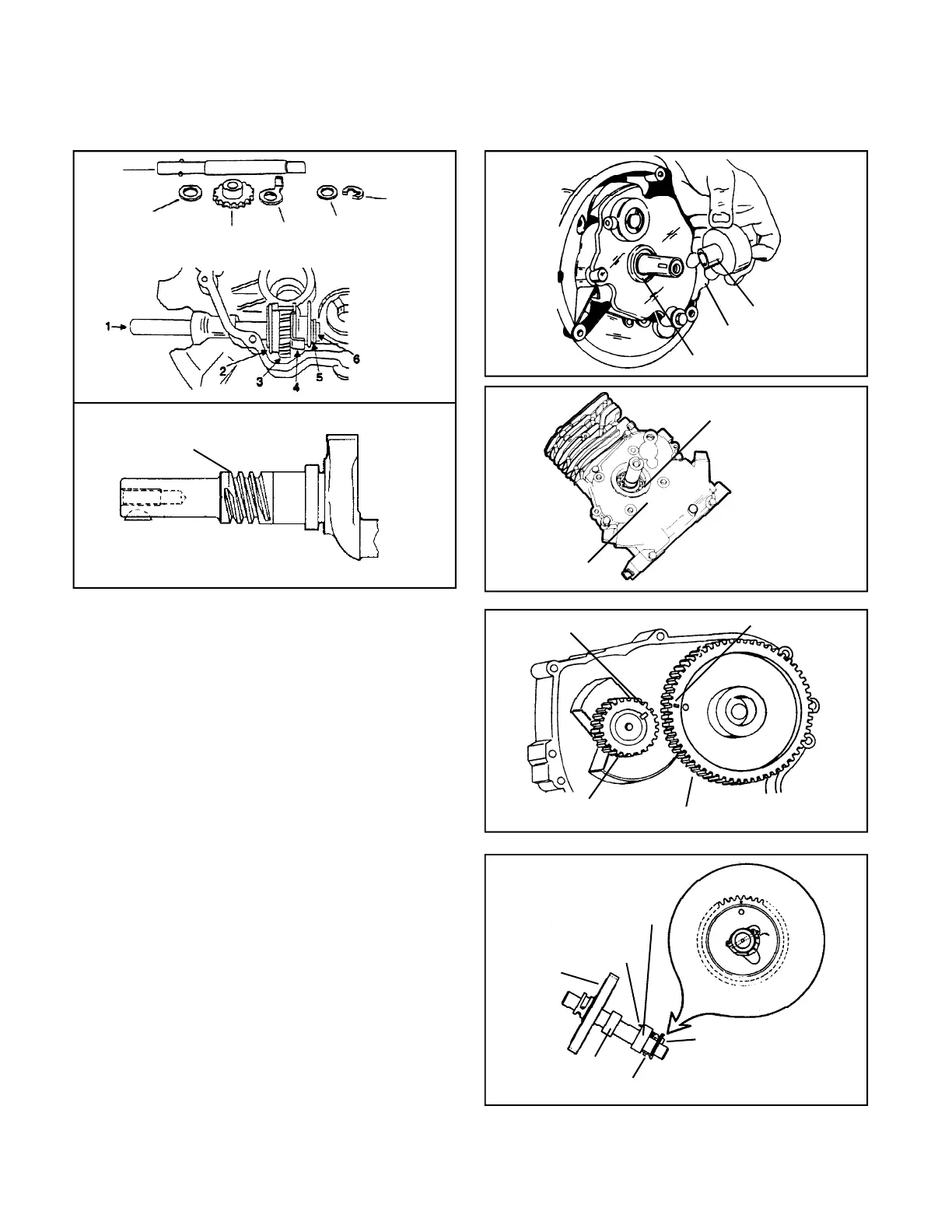 1
2
3
4
5
6