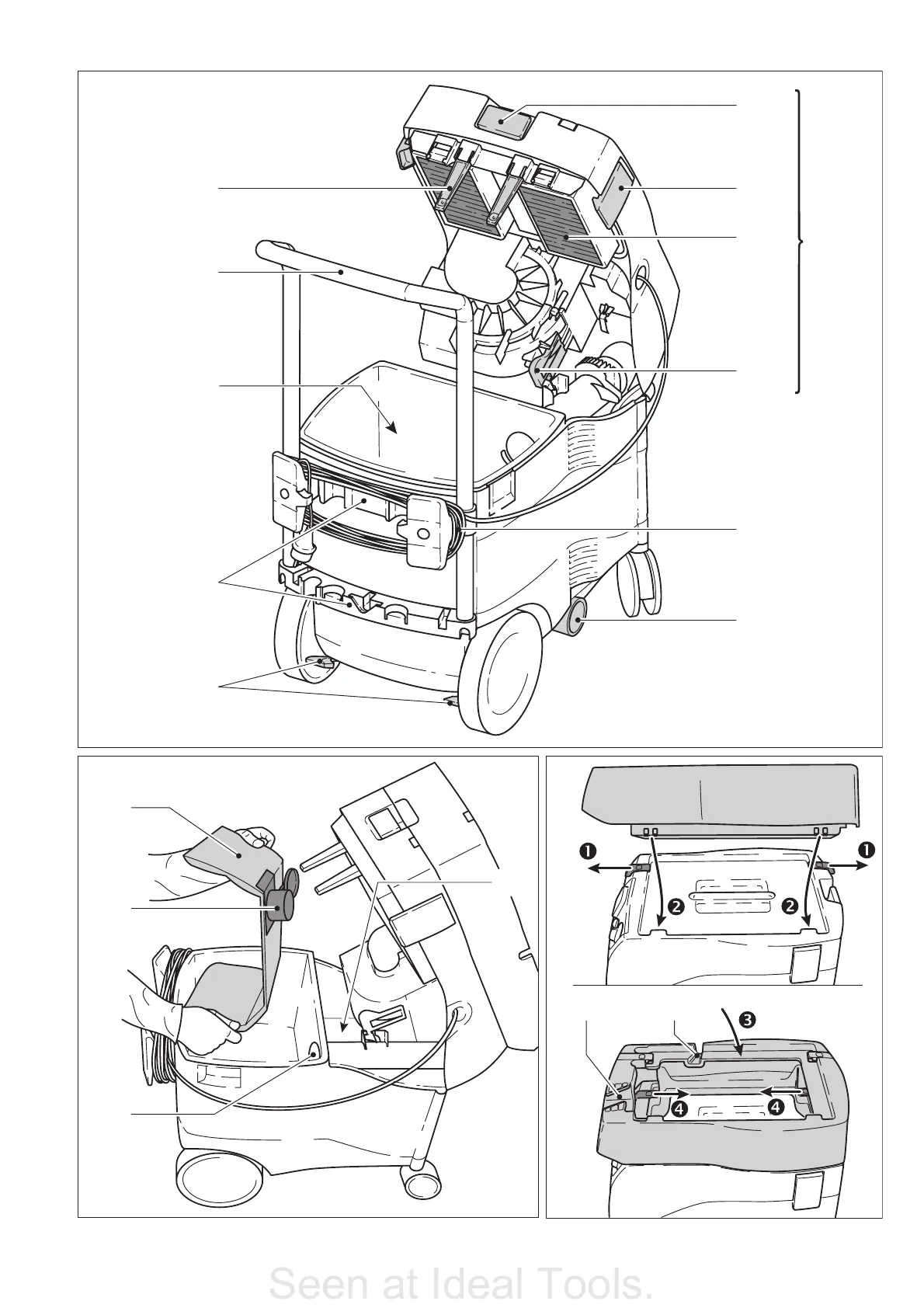 ❶ ❶
❷ ❷
❸
❹ ❹

Seen at Ideal Tools.