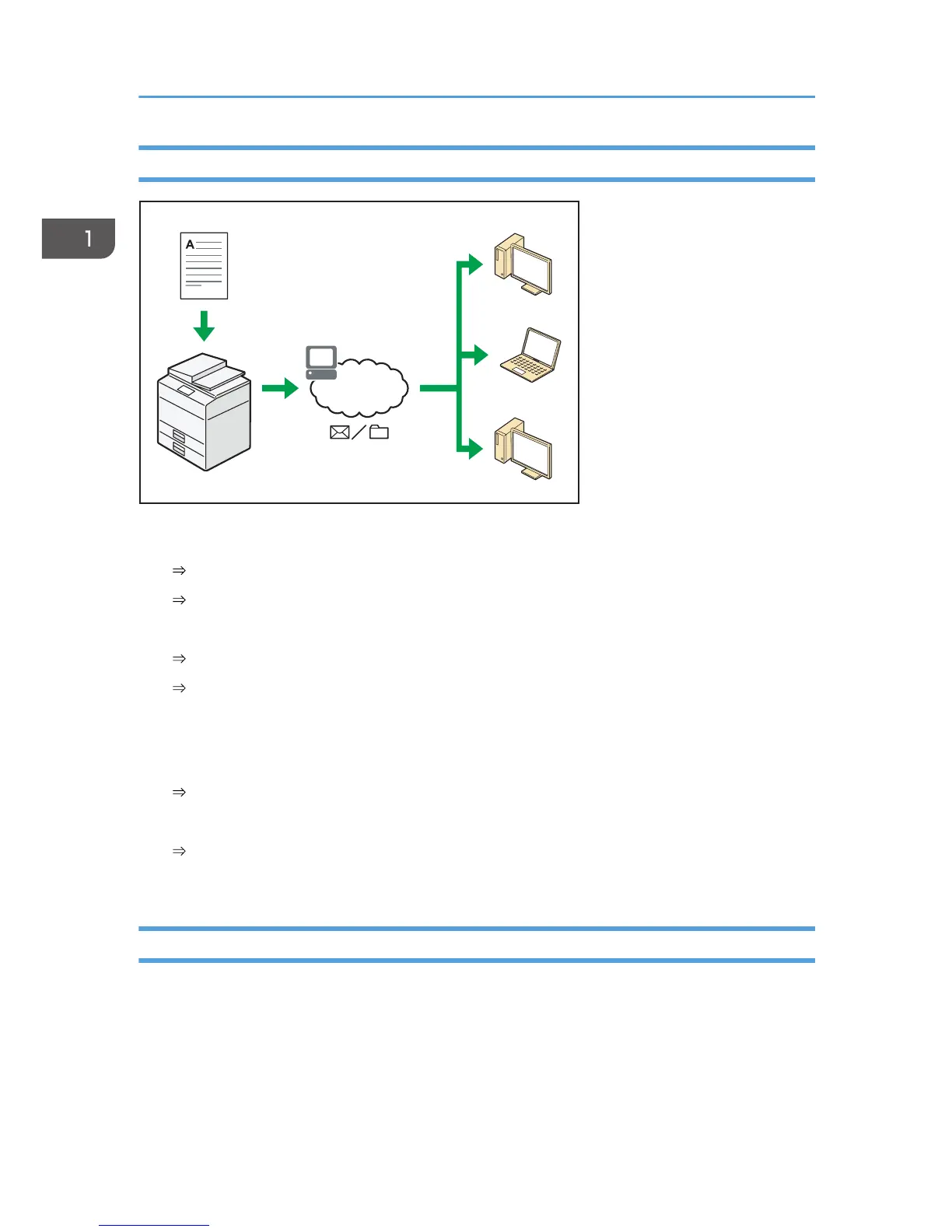 1

A

⇒

⇒

⇒

⇒

⇒

⇒