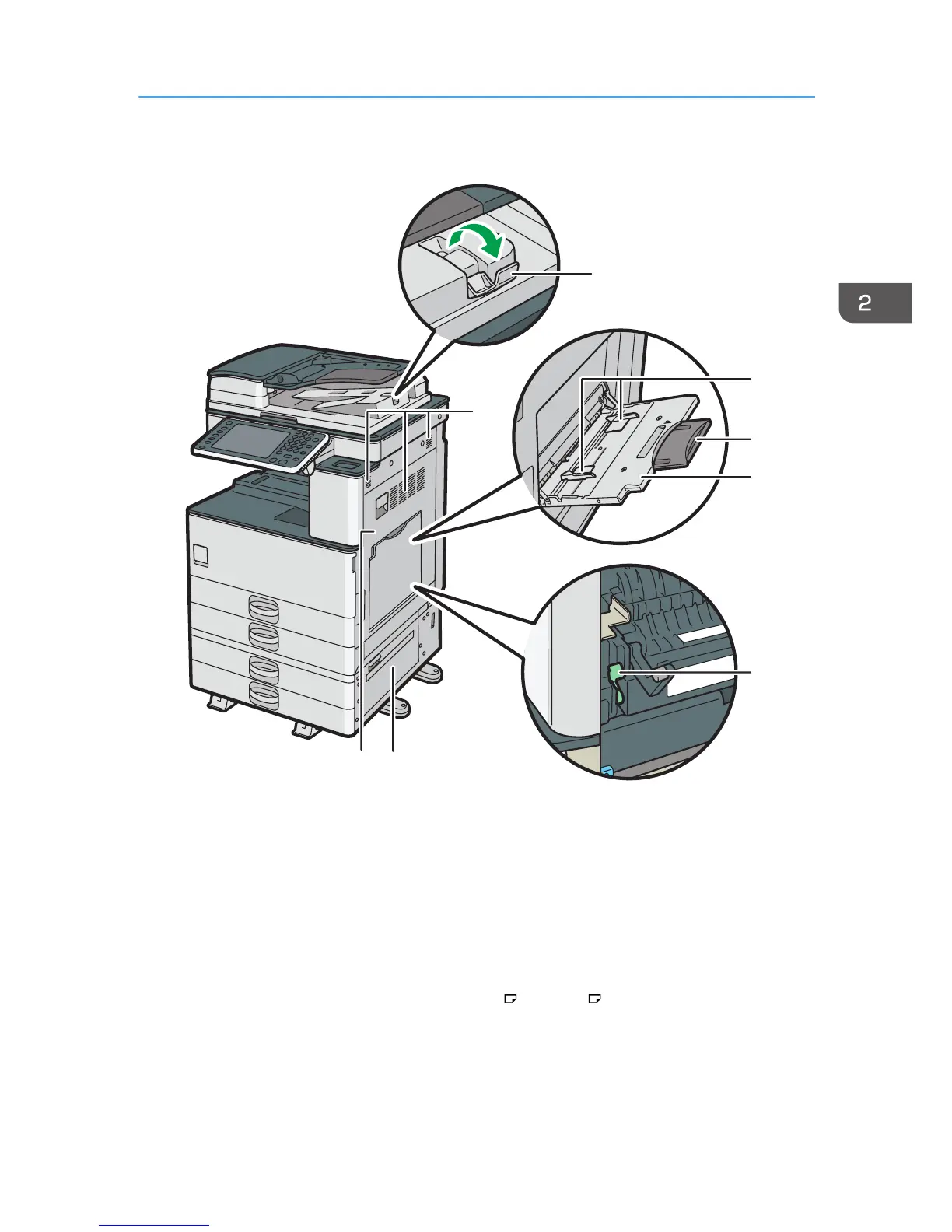 2