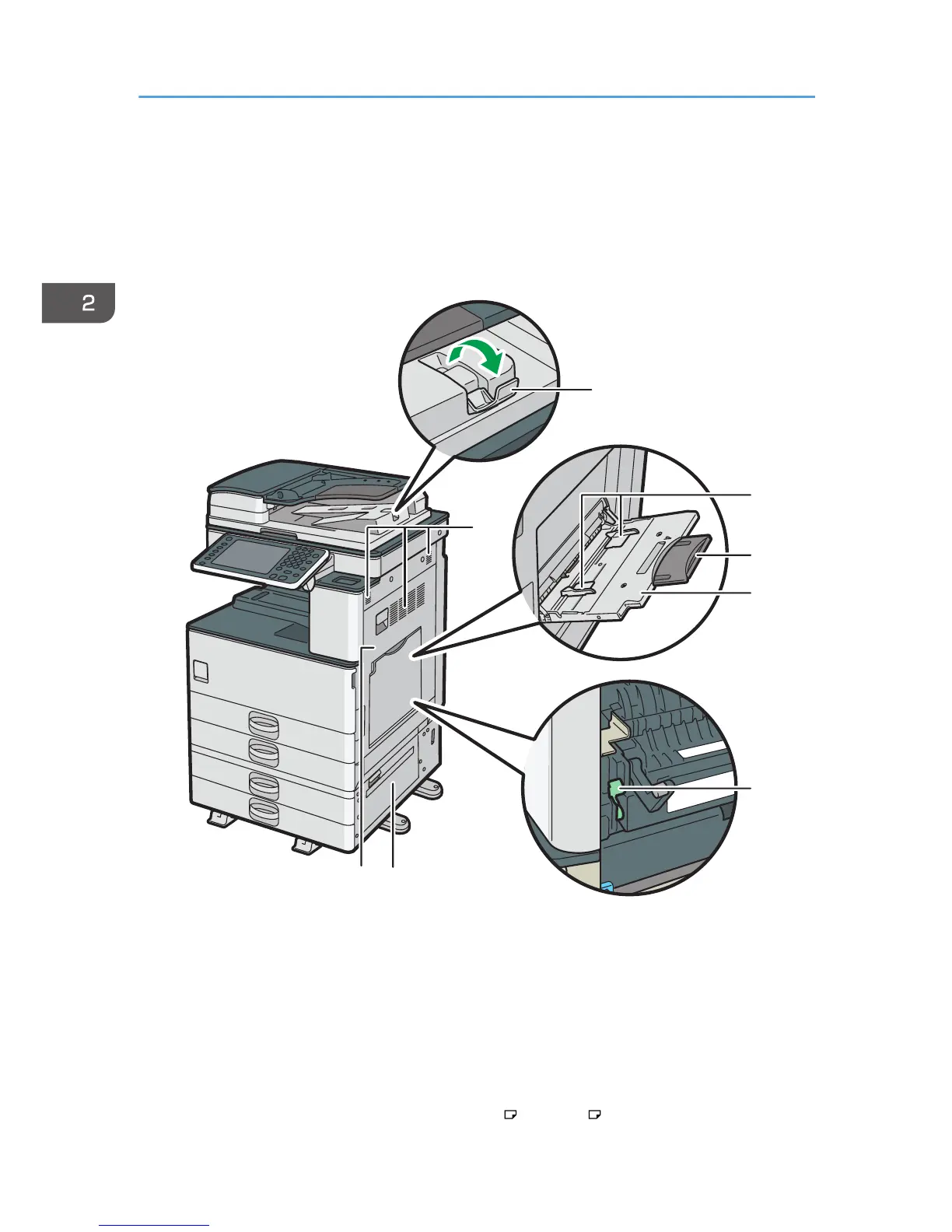 2