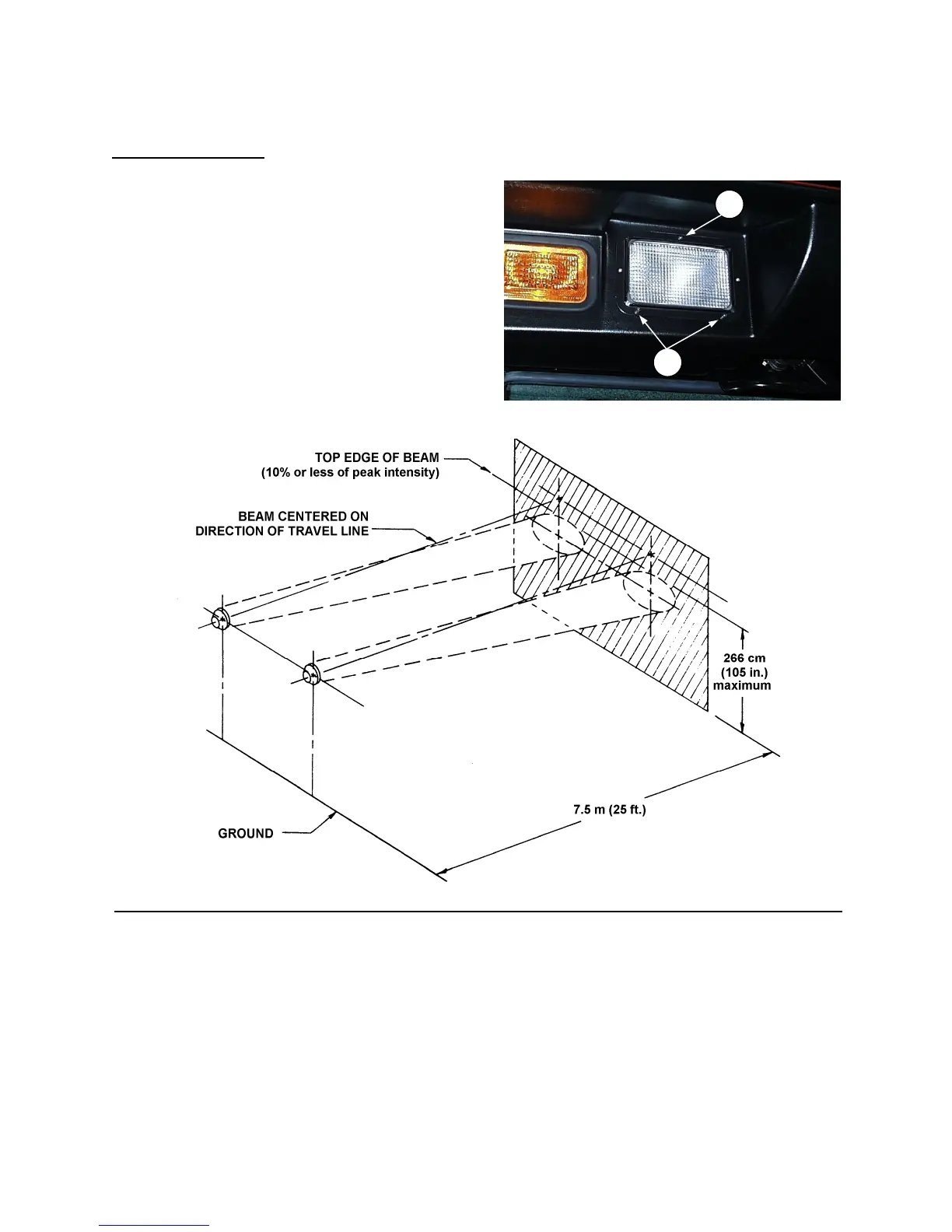 TOP EDGE OF BEAM
(10% or less of peak intensity)

BEAM CENTERED ON
DIRECTION OF TRAVEL LINE

266 cm
(105 in.)
maximum

7.5 m (25 ft.)

GROUND