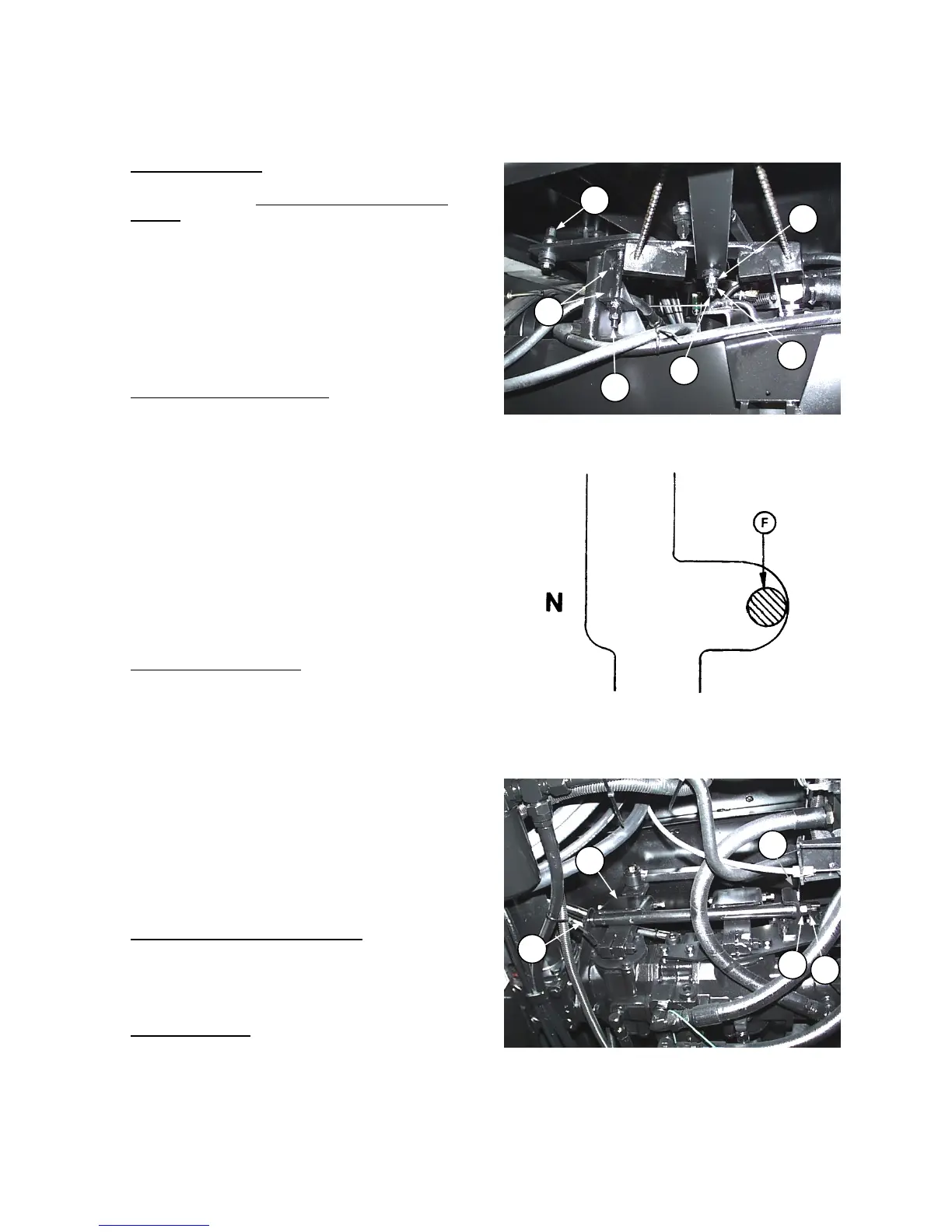 F

N