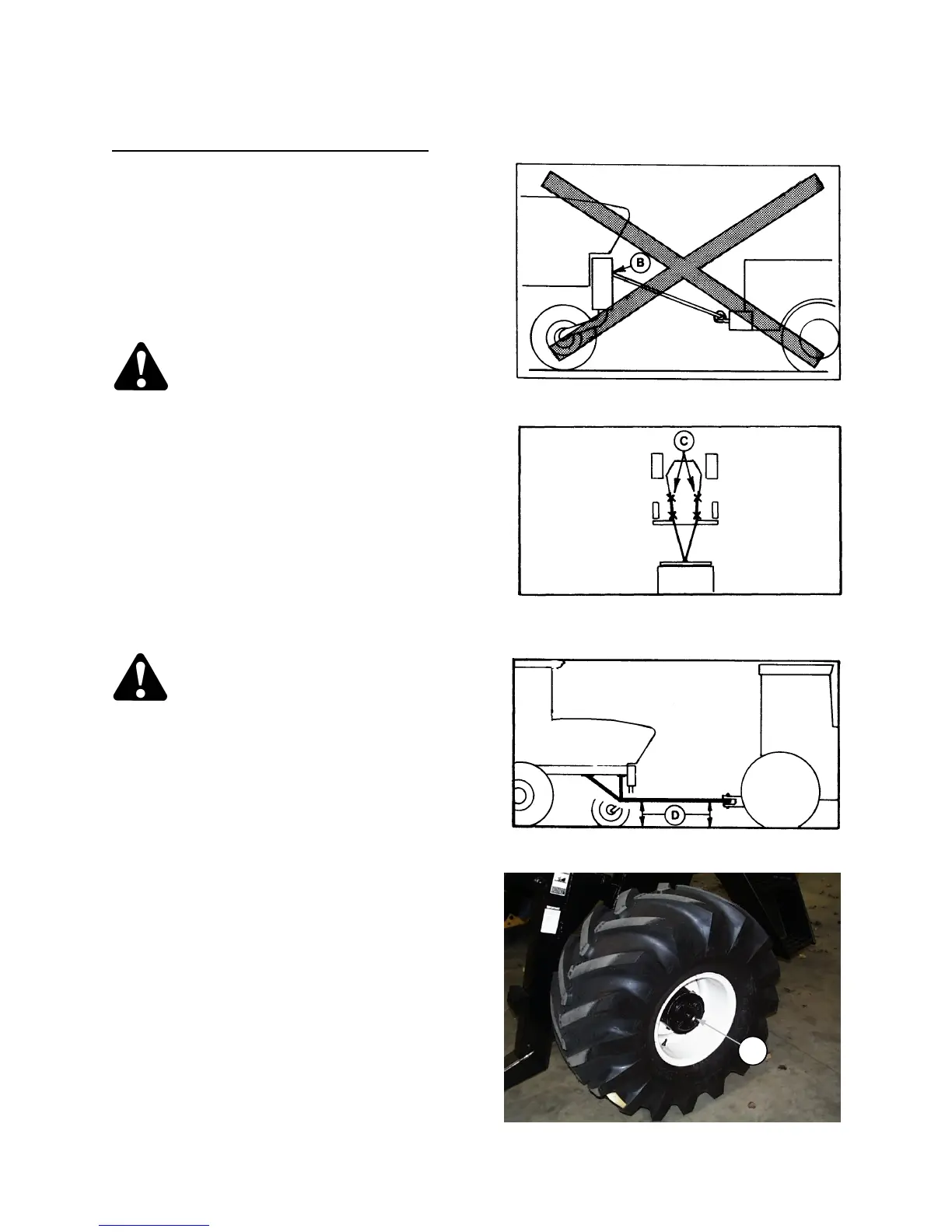 B

C

D