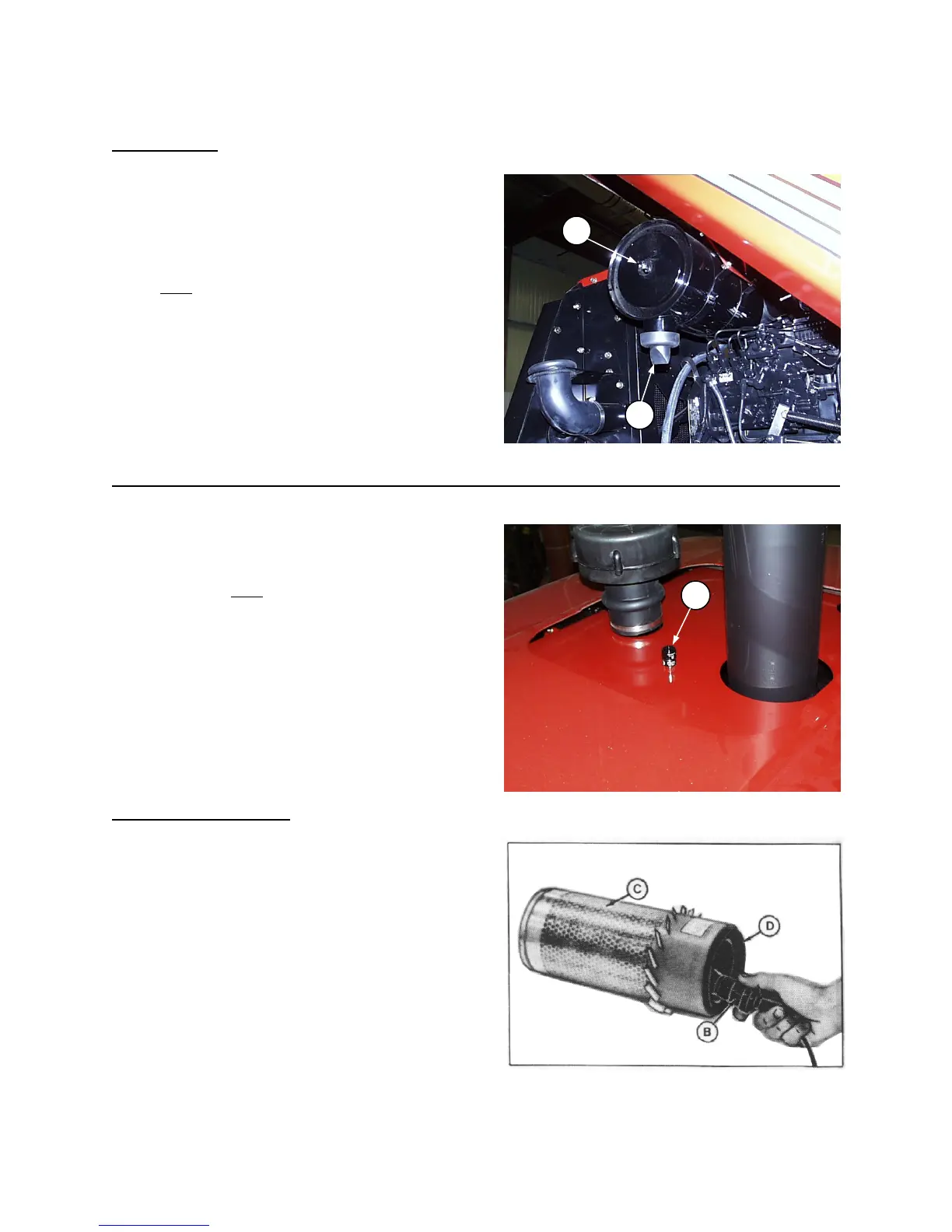 C

D

B