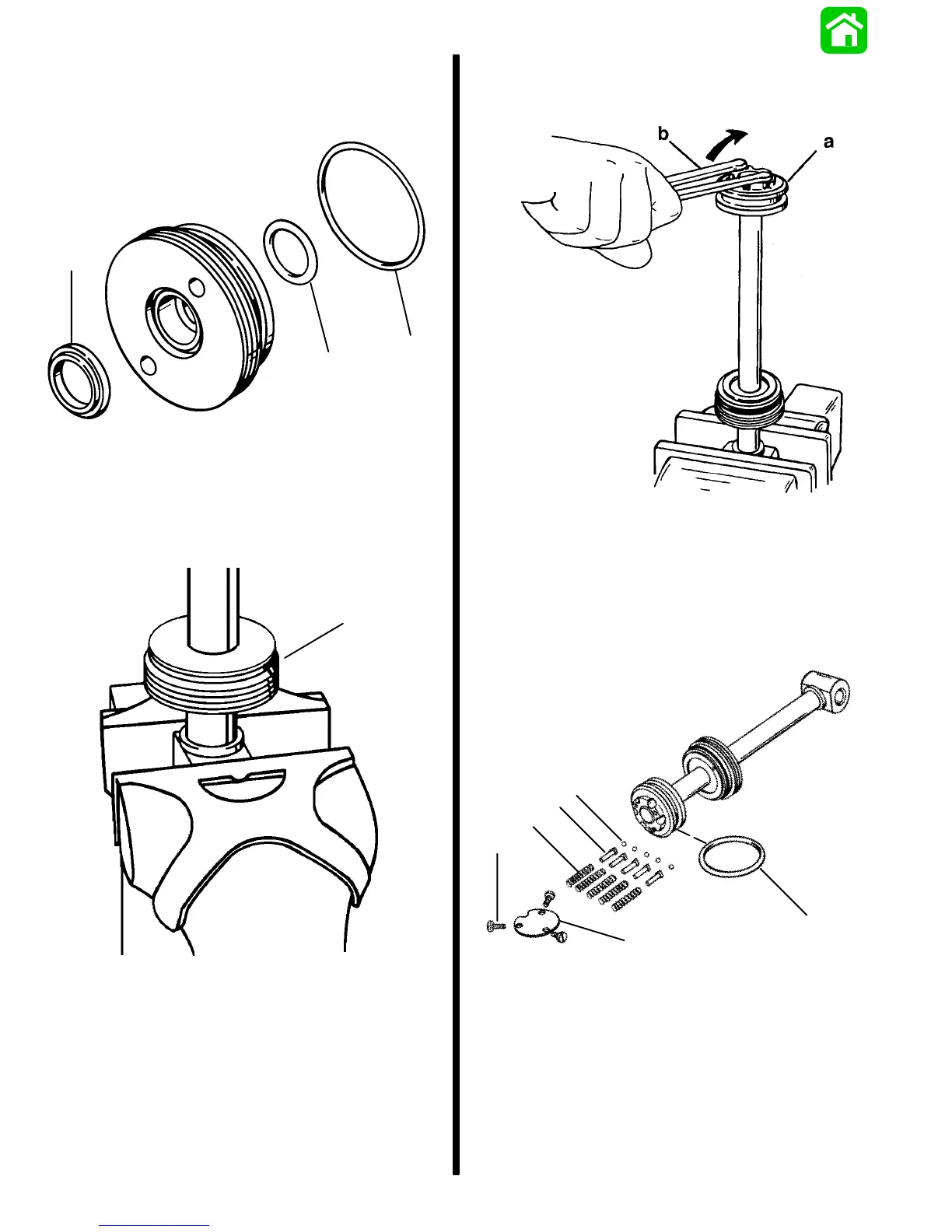 b

a