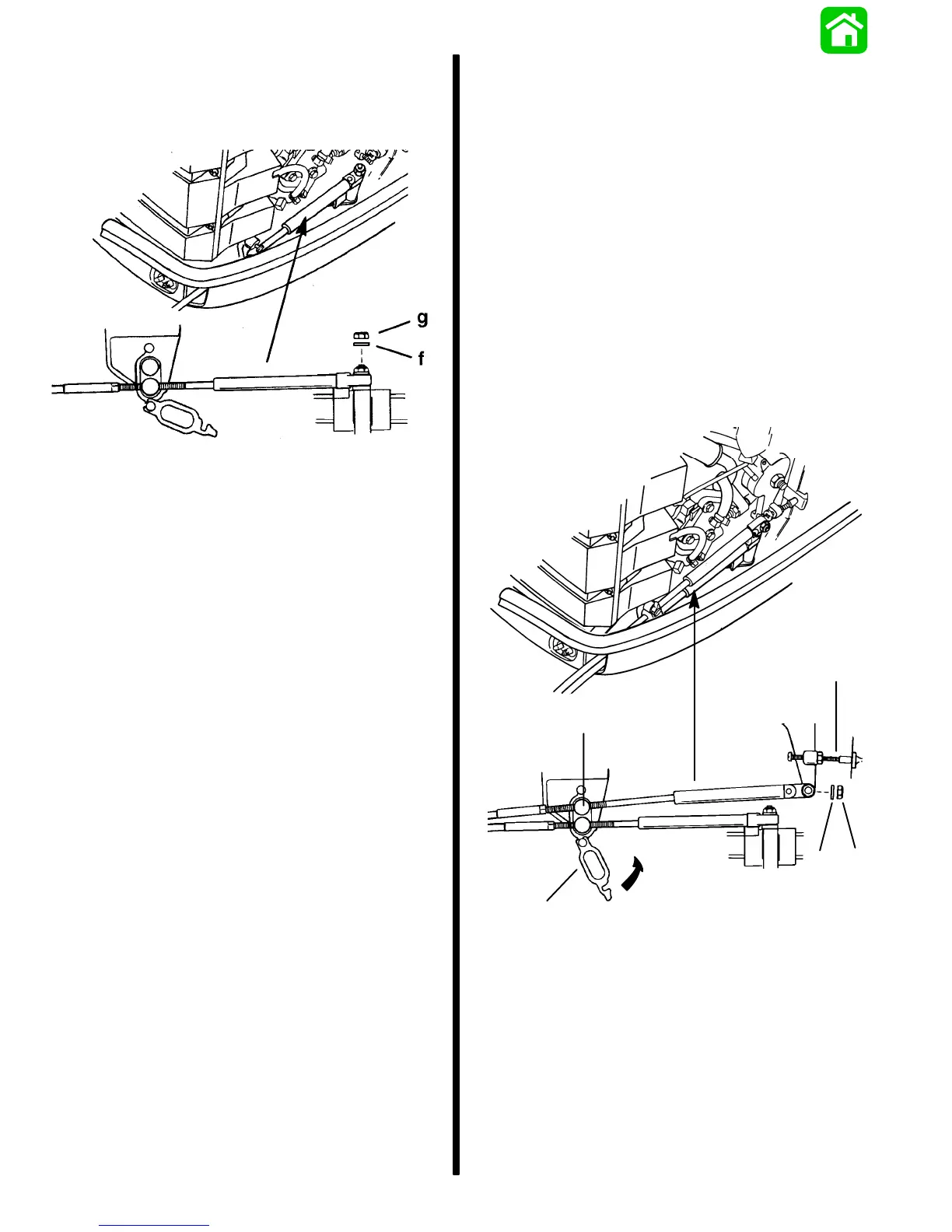 g
f