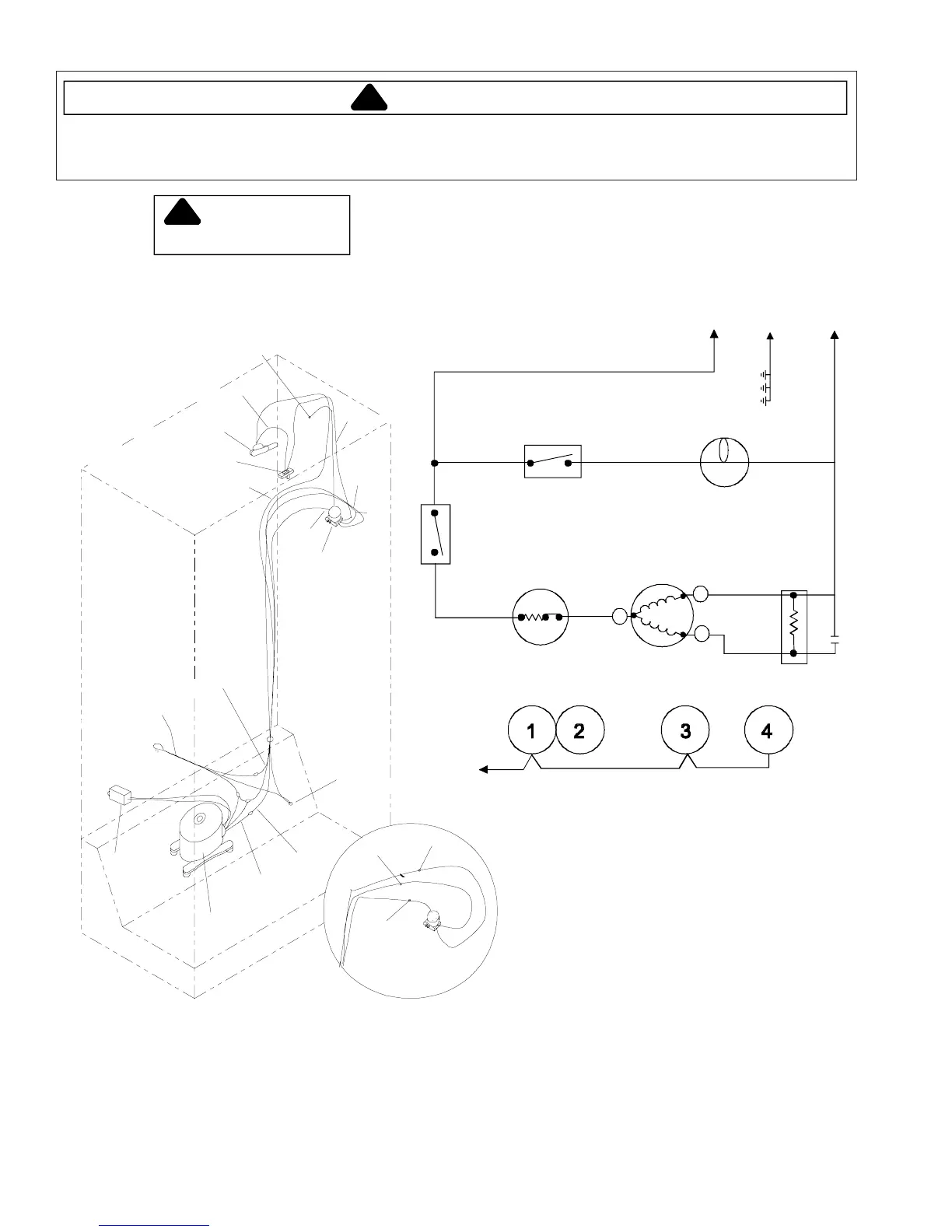 1 2 3 4