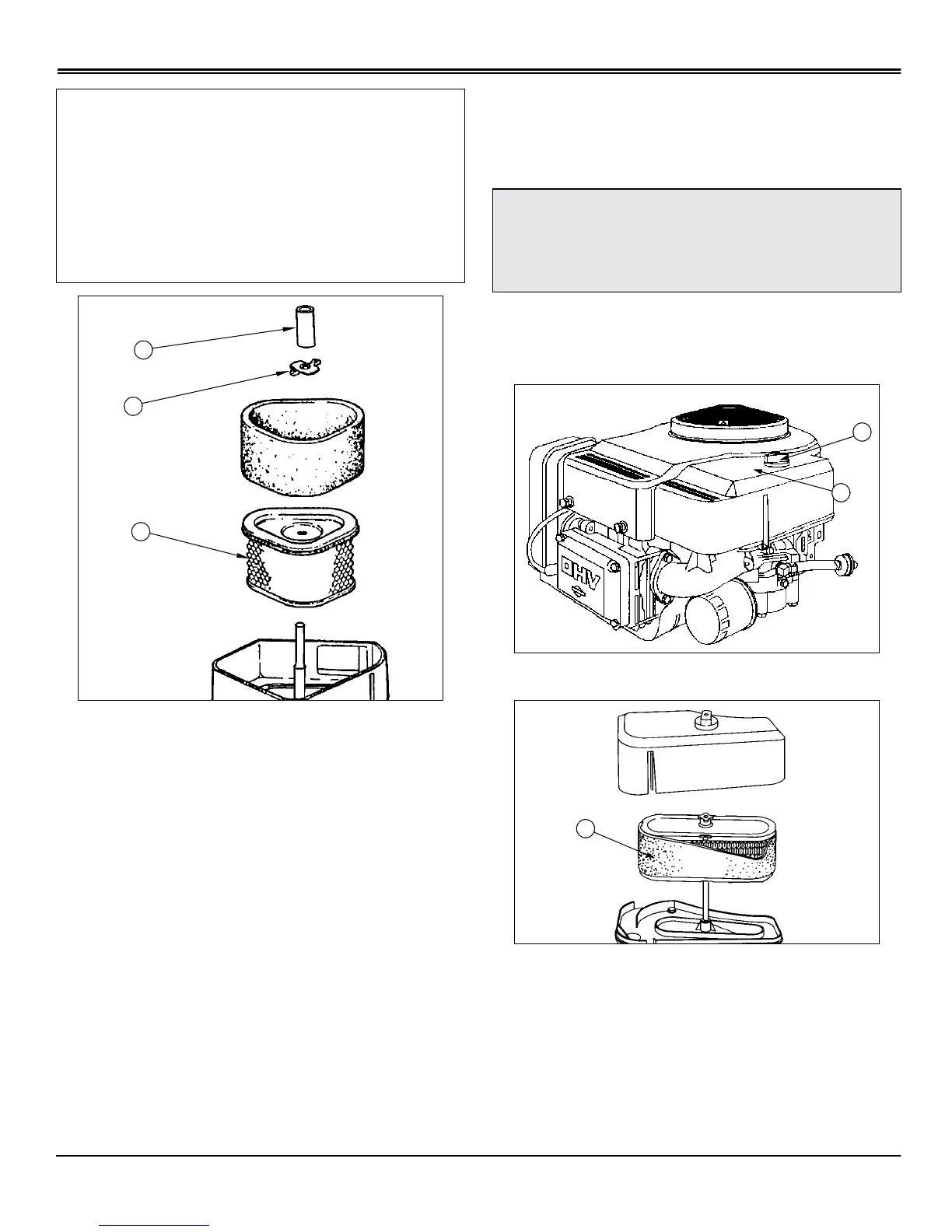 OHV