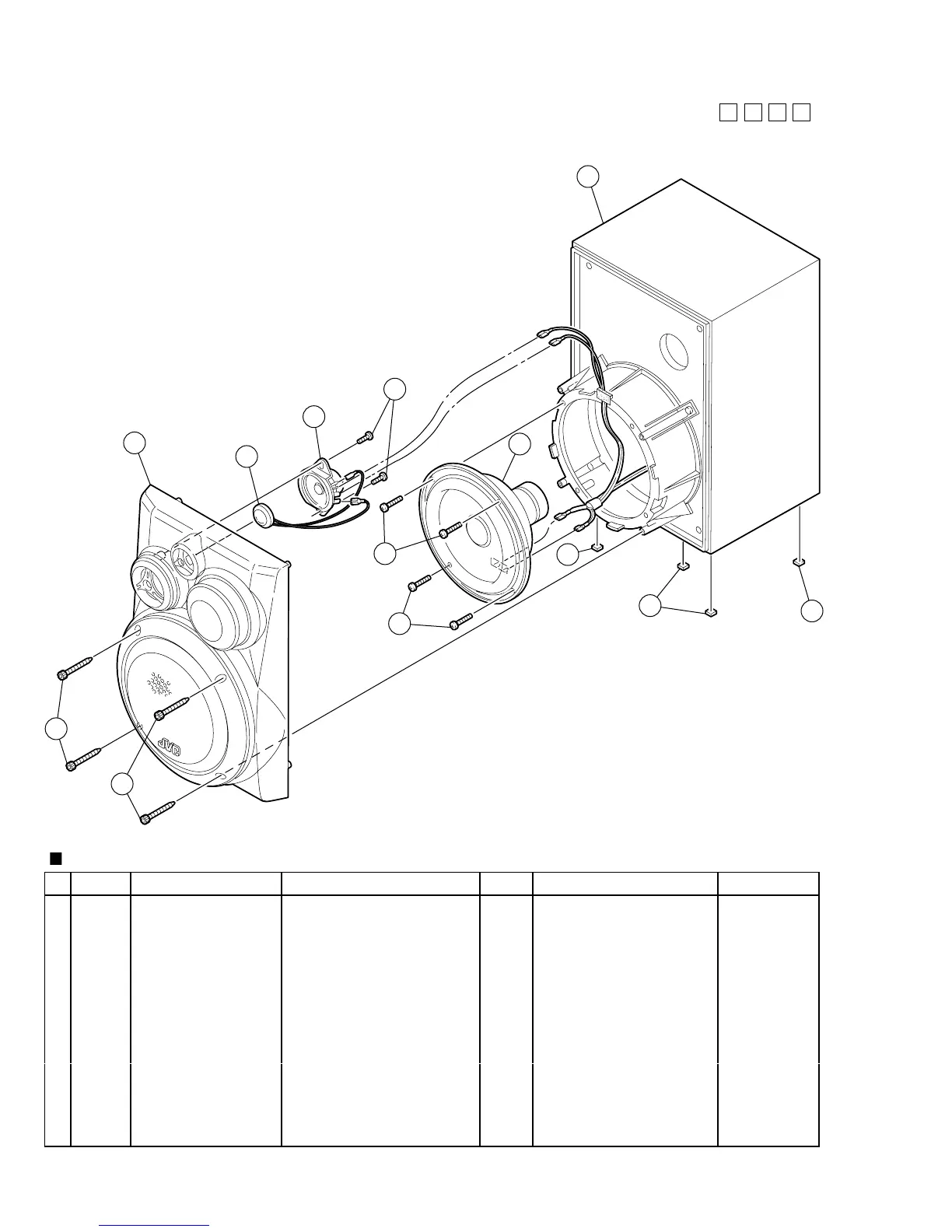 JVC