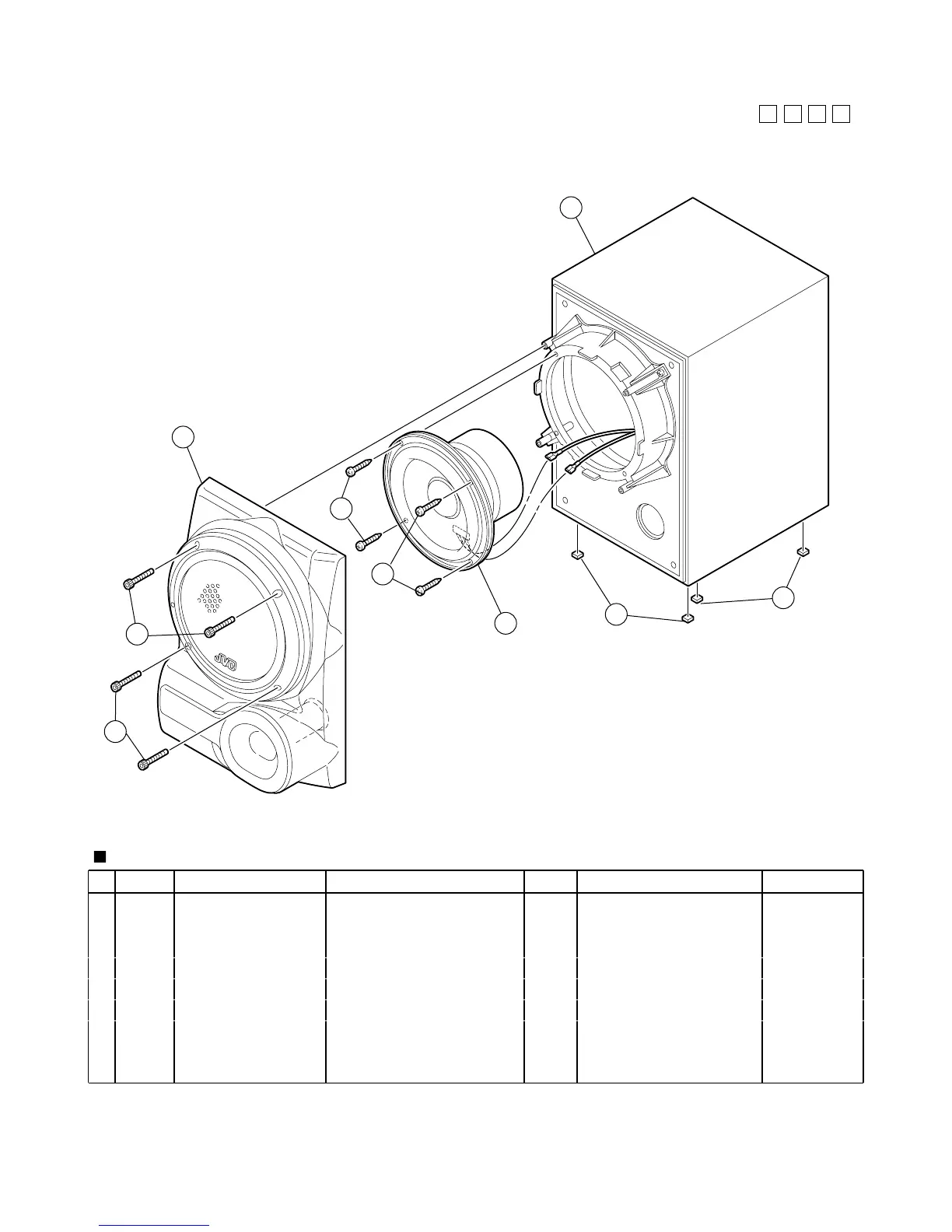 JVC