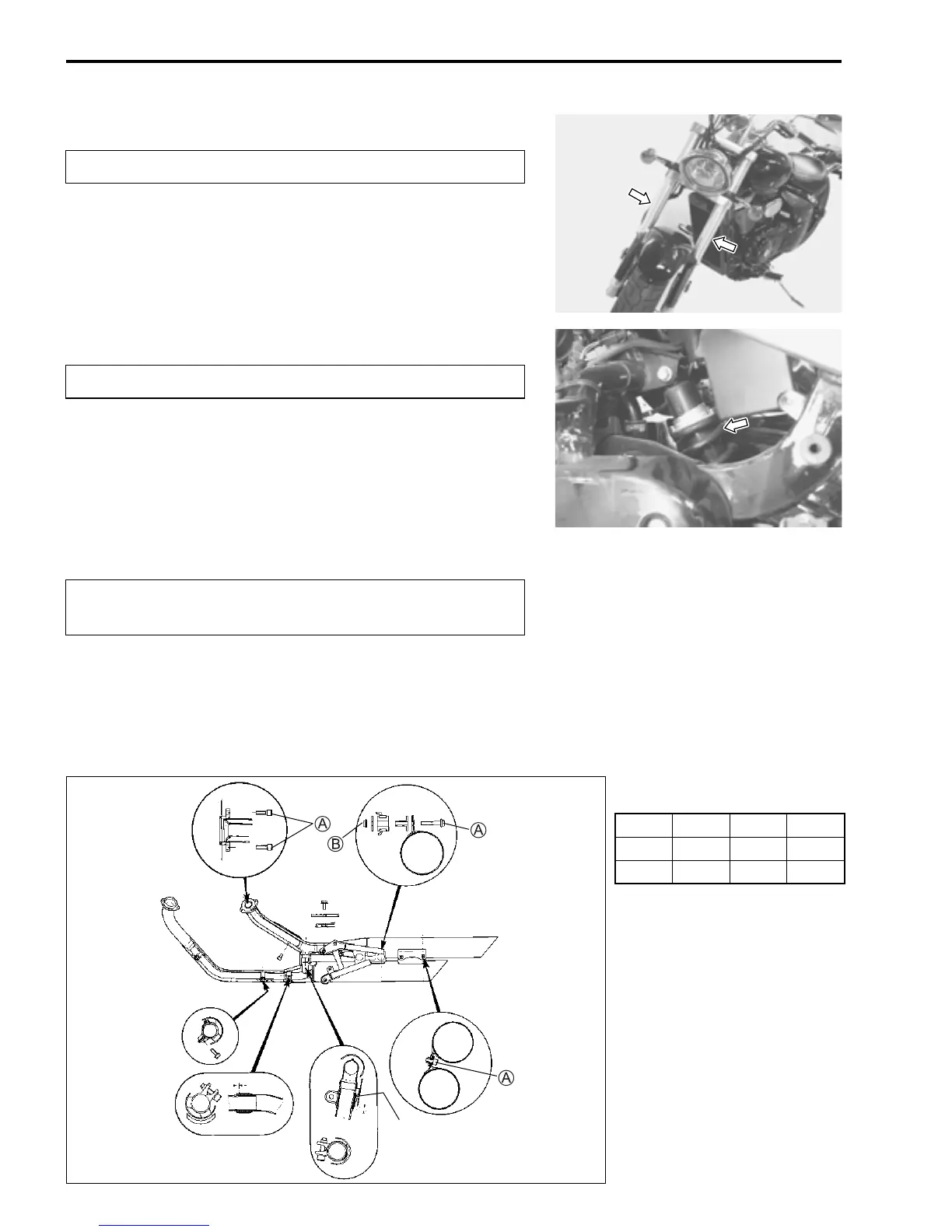 A

B

A

A