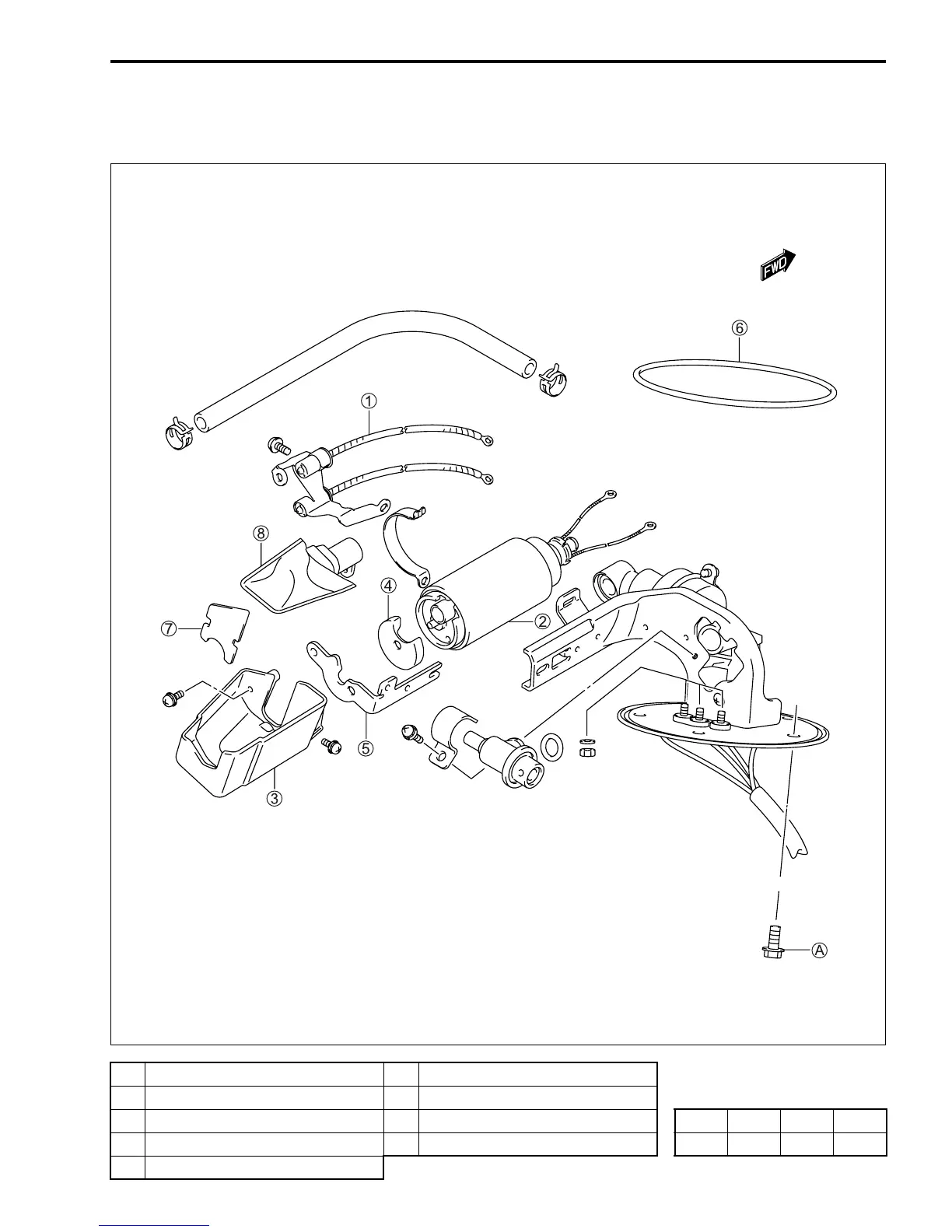 FWD

⑥

①

⑧

④

②

⑦

⑤

③

Ⓐ