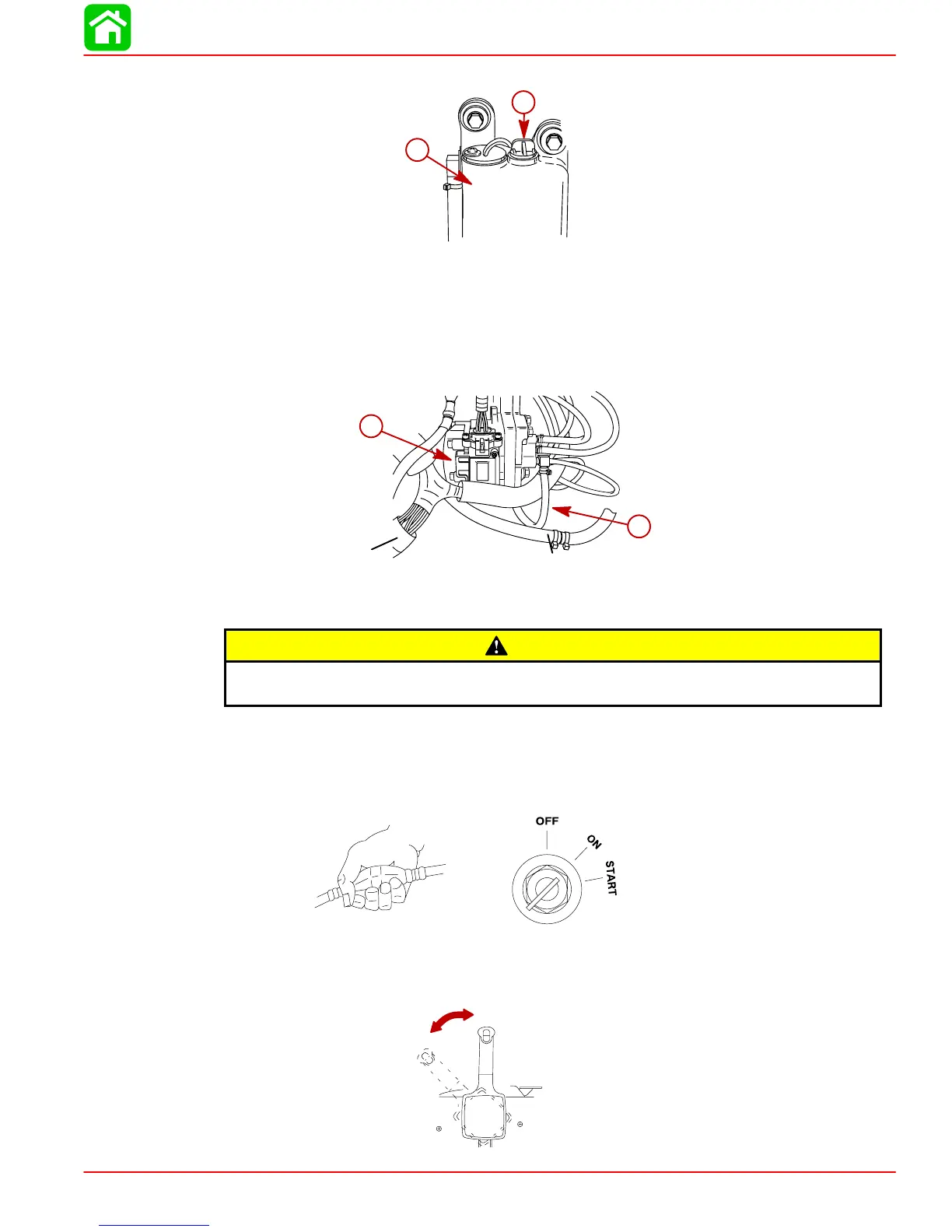 OFF

ON

START