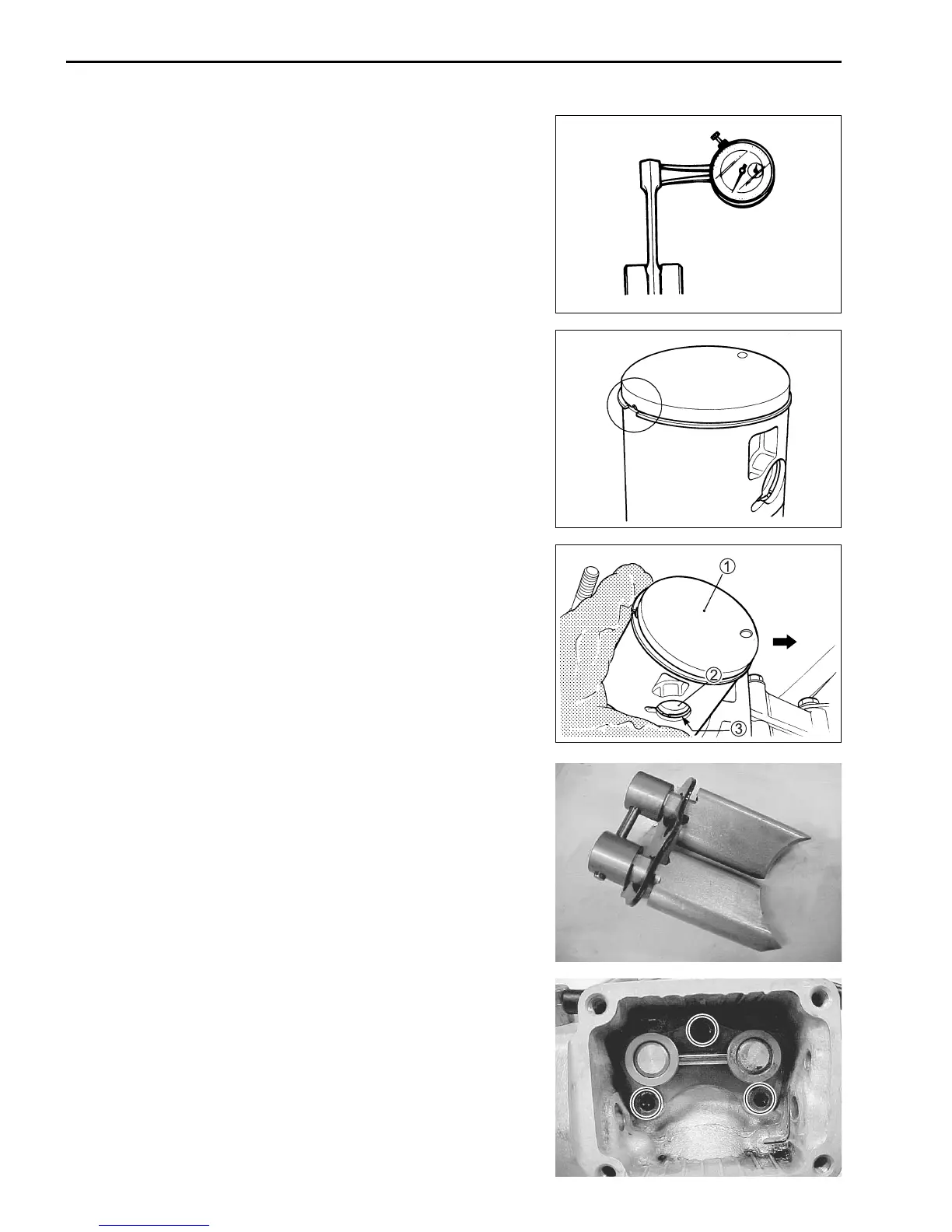 ①

②

③