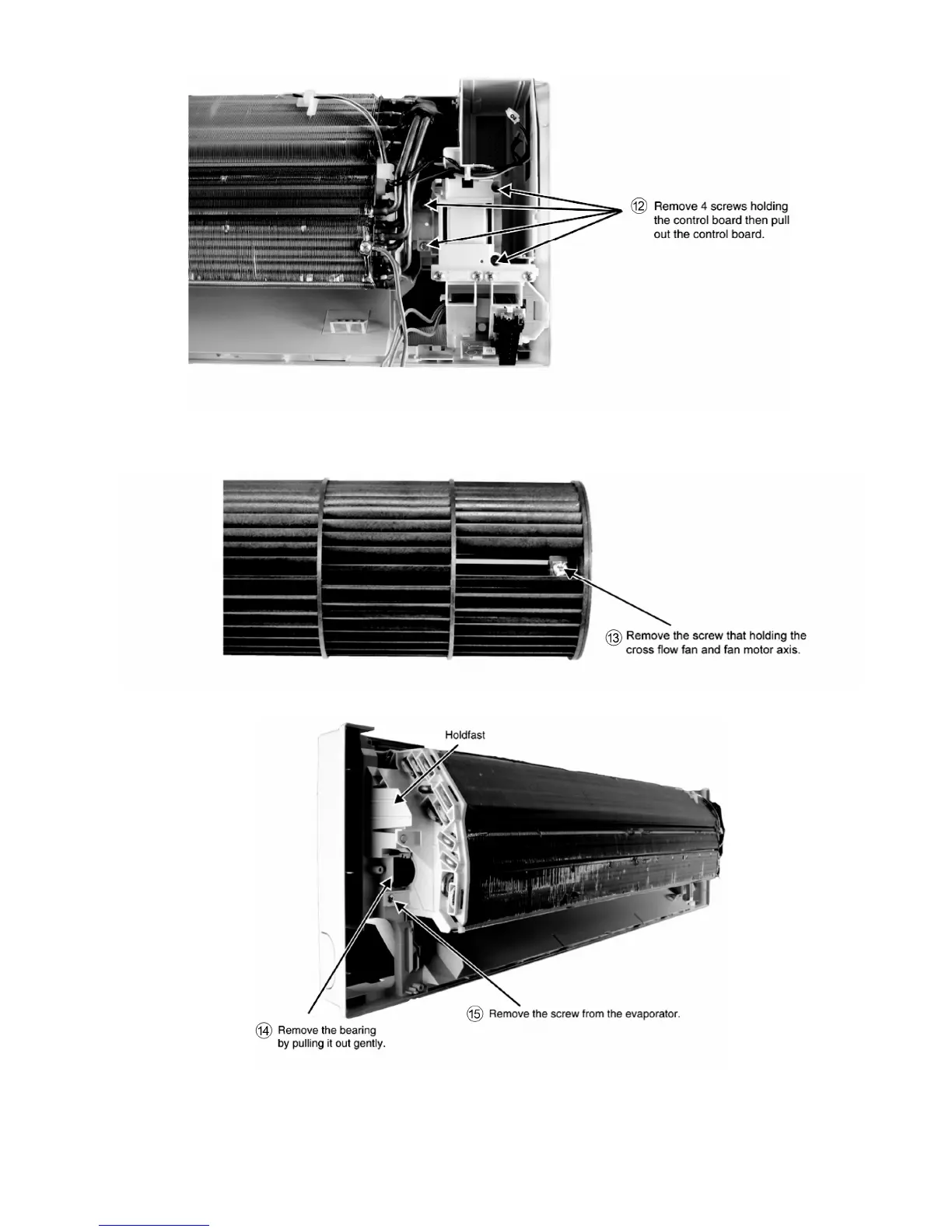 ⑫ Remove 4 screws holding the control board then pull out the control board.

⑬ Remove the screw that holding the cross flow fan and fan motor axis.

Holdfast

⑭ Remove the bearing by pulling it out gently.

⑮ Remove the screw from the evaporator.