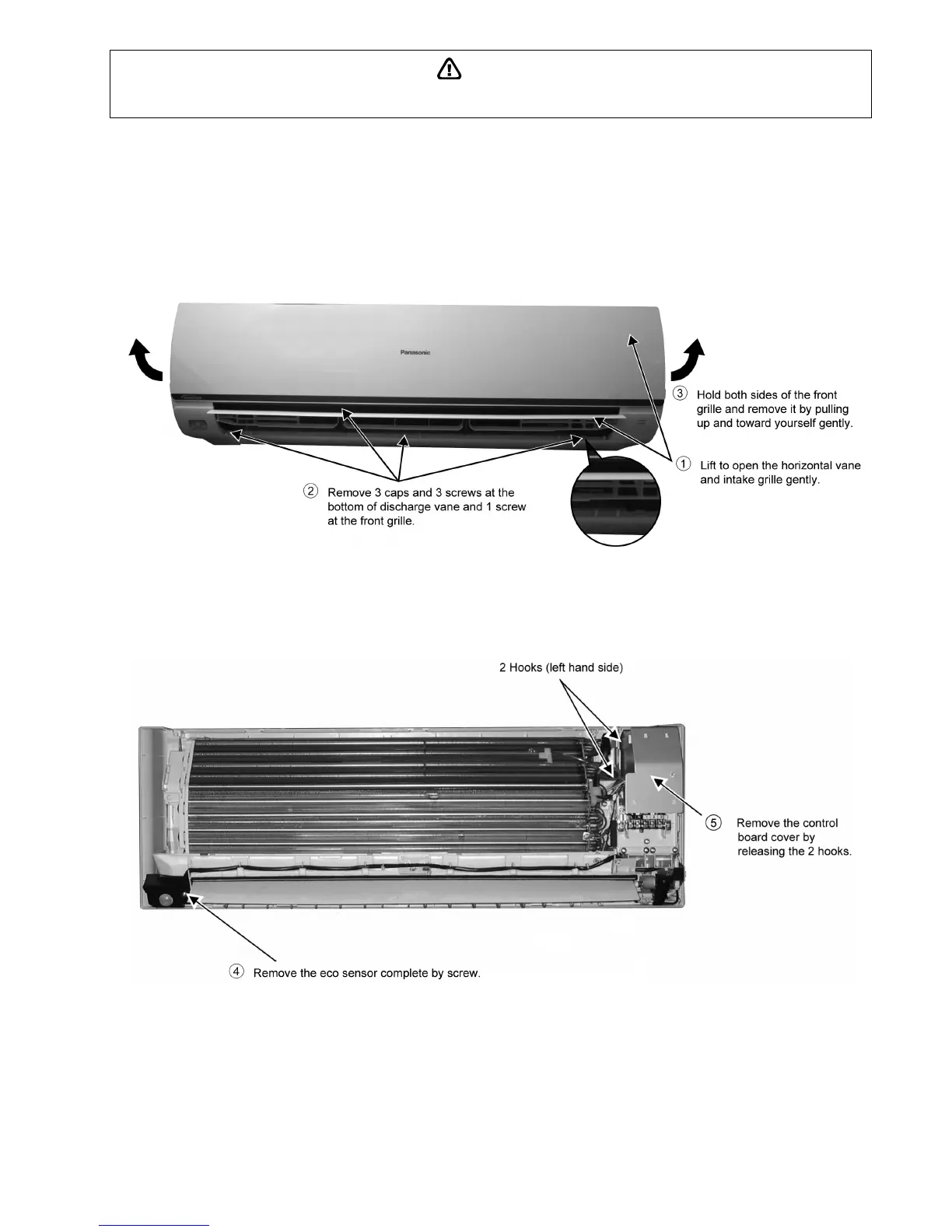 Panasonic

③ Hold both sides of the front grille and remove it by pulling up and toward yourself gently.

① Lift to open the horizontal vane and intake grille gently.

② Remove 3 caps and 3 screws at the bottom of discharge vane and 1 screw at the front grille.

2 Hooks (left hand side)

⑤ Remove the control board cover by releasing the 2 hooks.

④ Remove the eco sensor complete by screw.