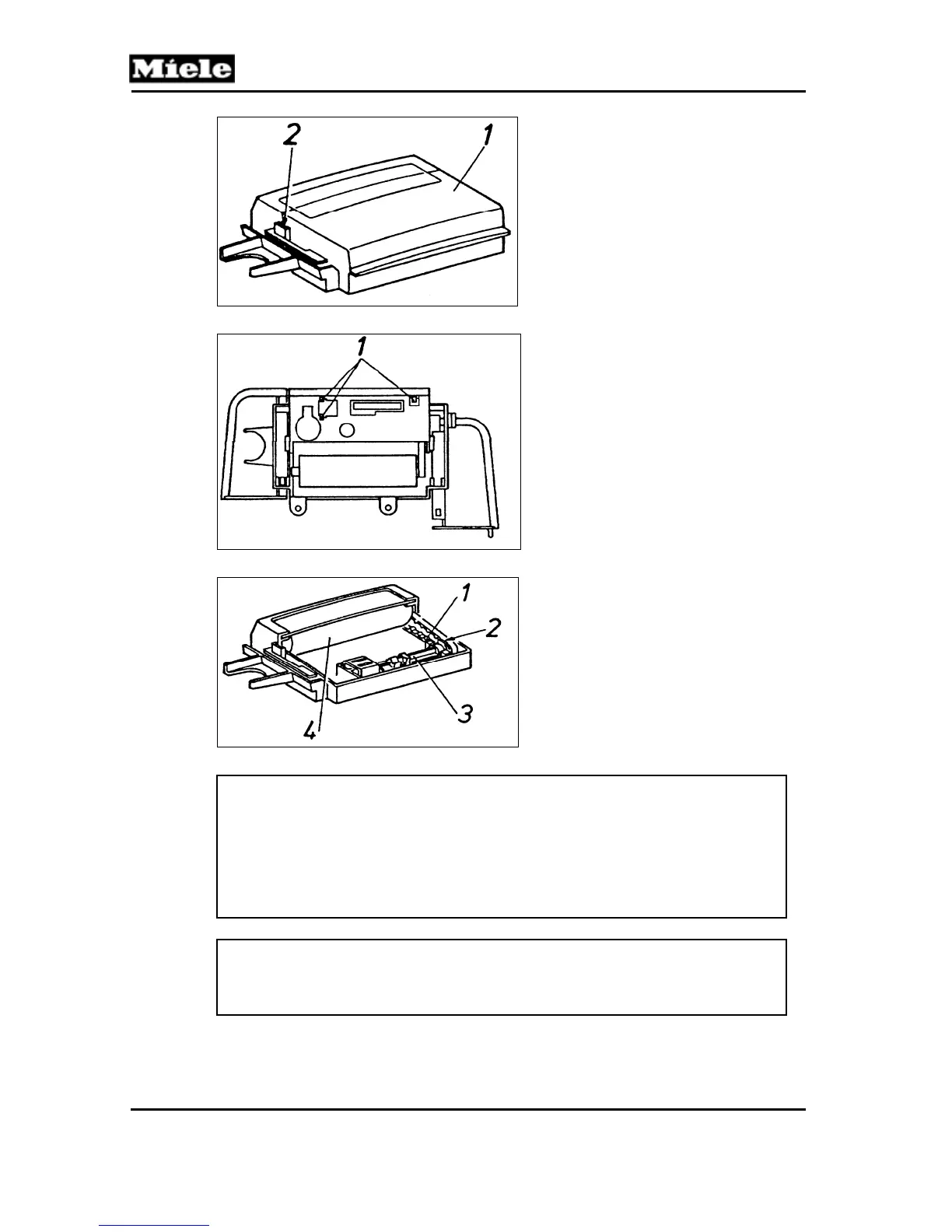 Miele

2

1

1

1

2

3

4