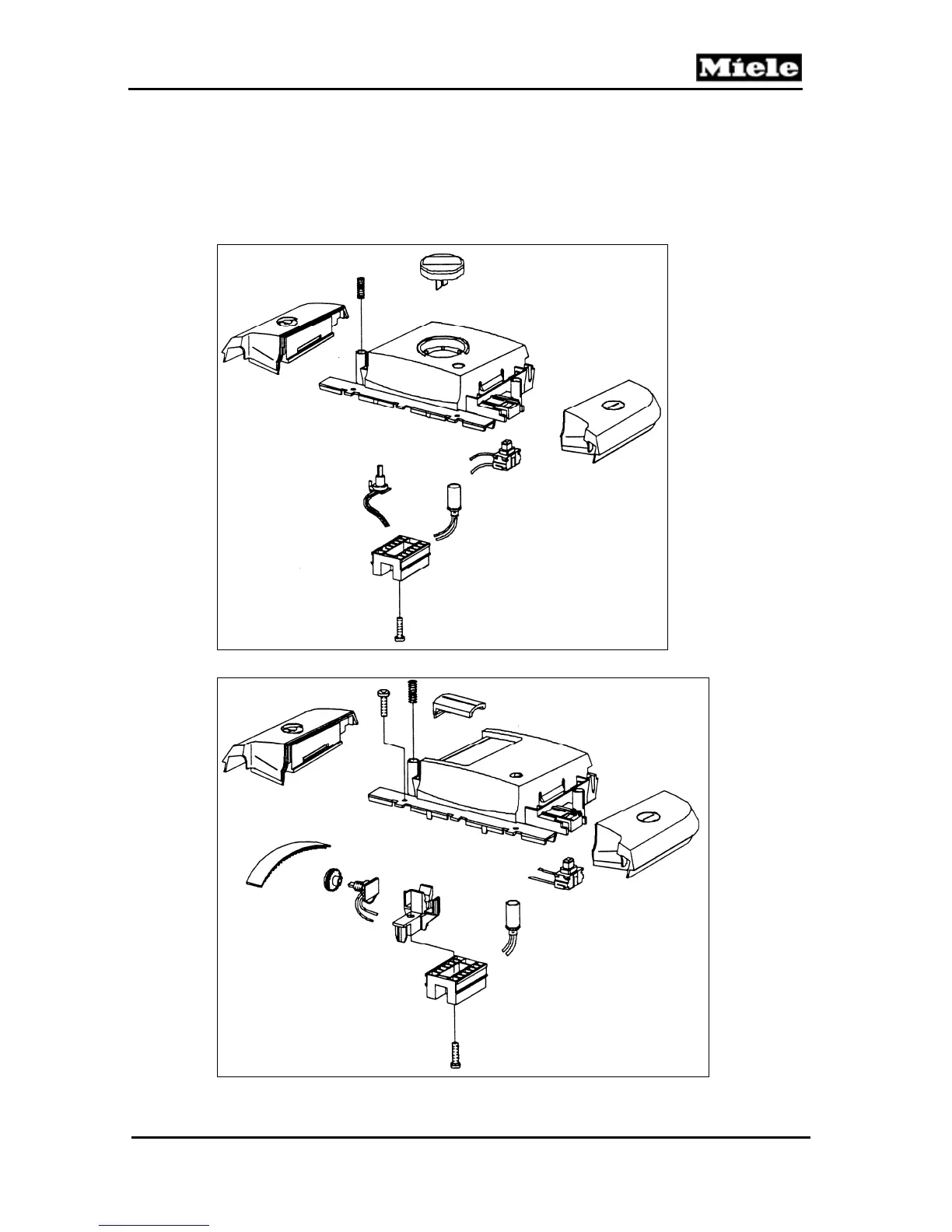 Miele