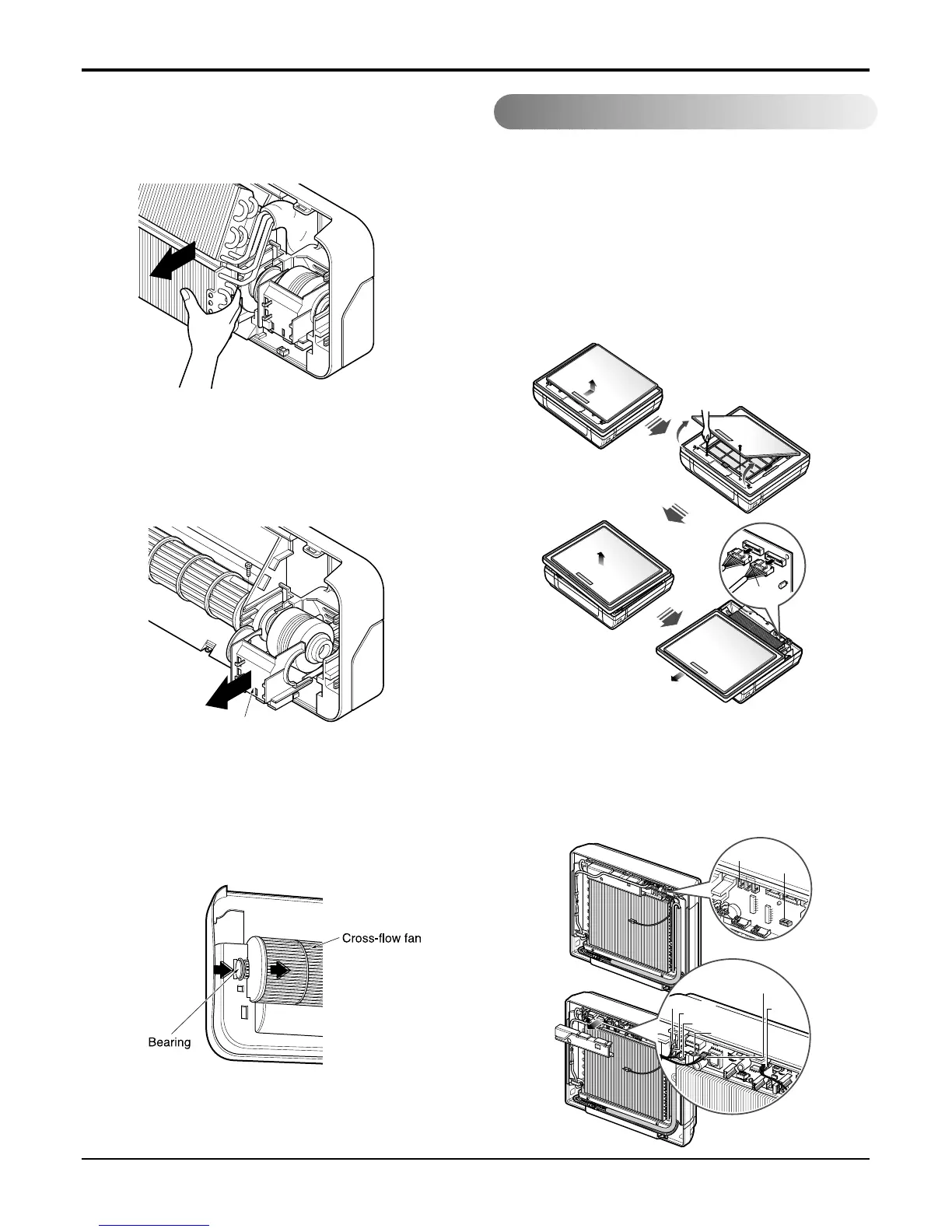 Cross-flow fan

Bearing