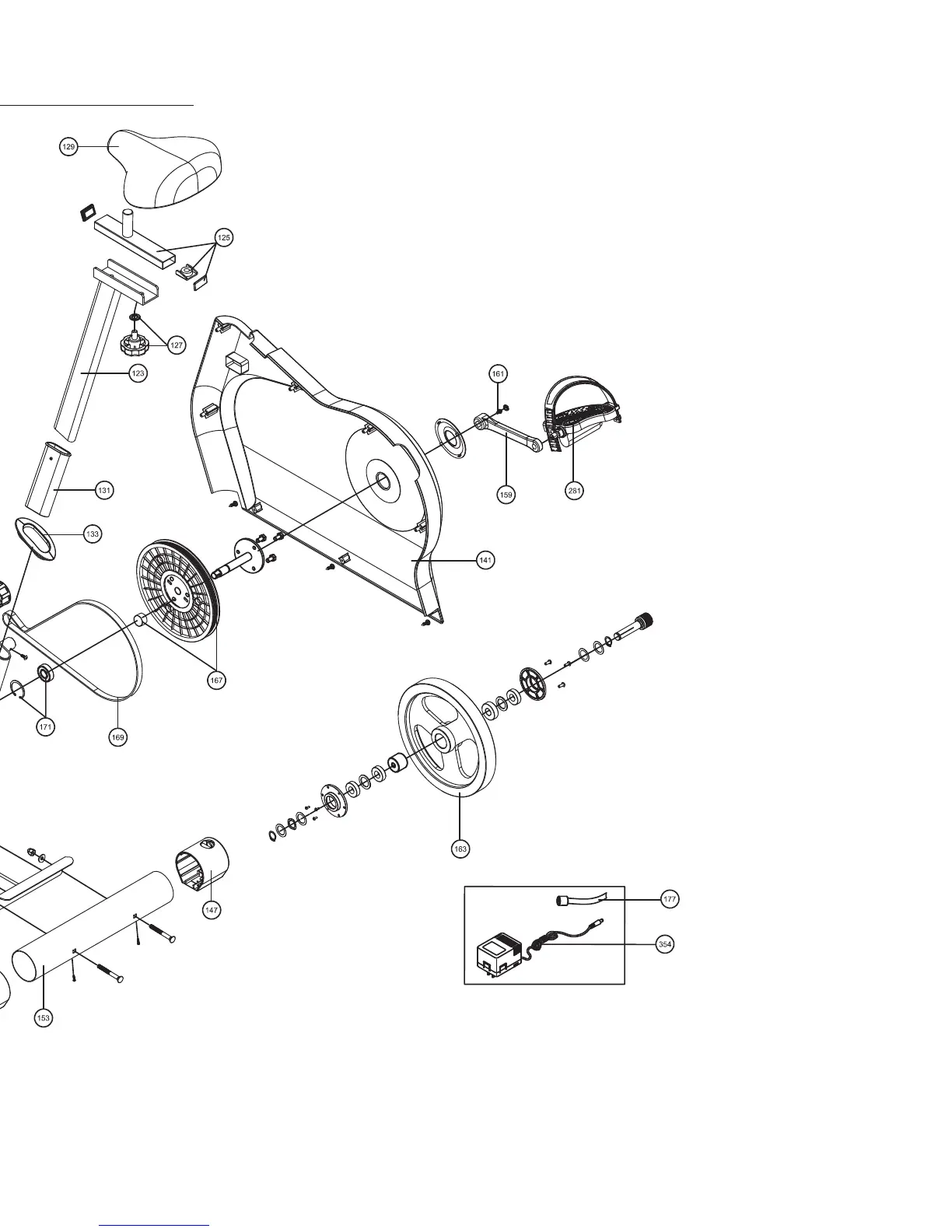 129
125
127
123
161
131
159
281
133
141
167
171
169
163
147
177
354
153