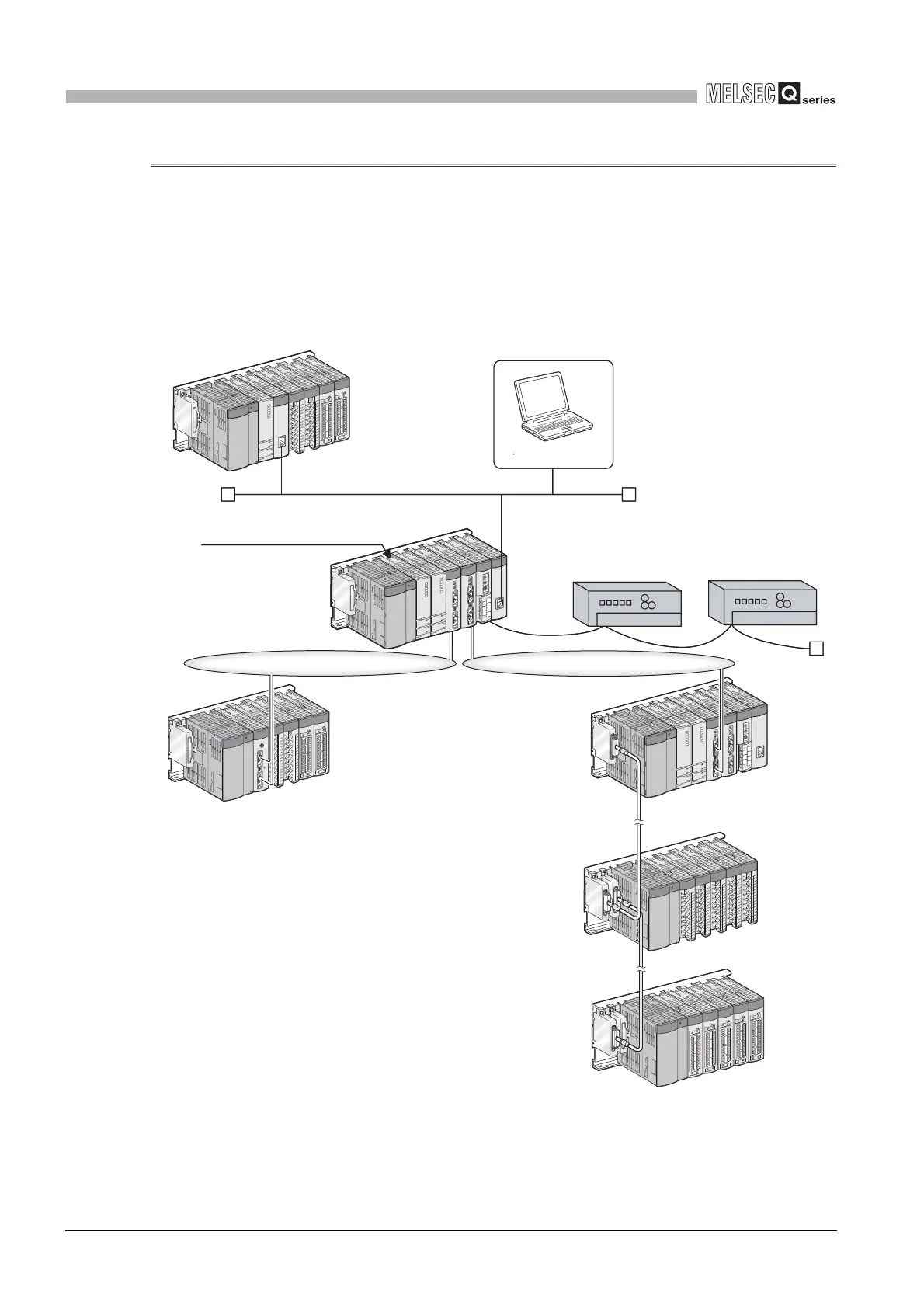 MELSEC Q series