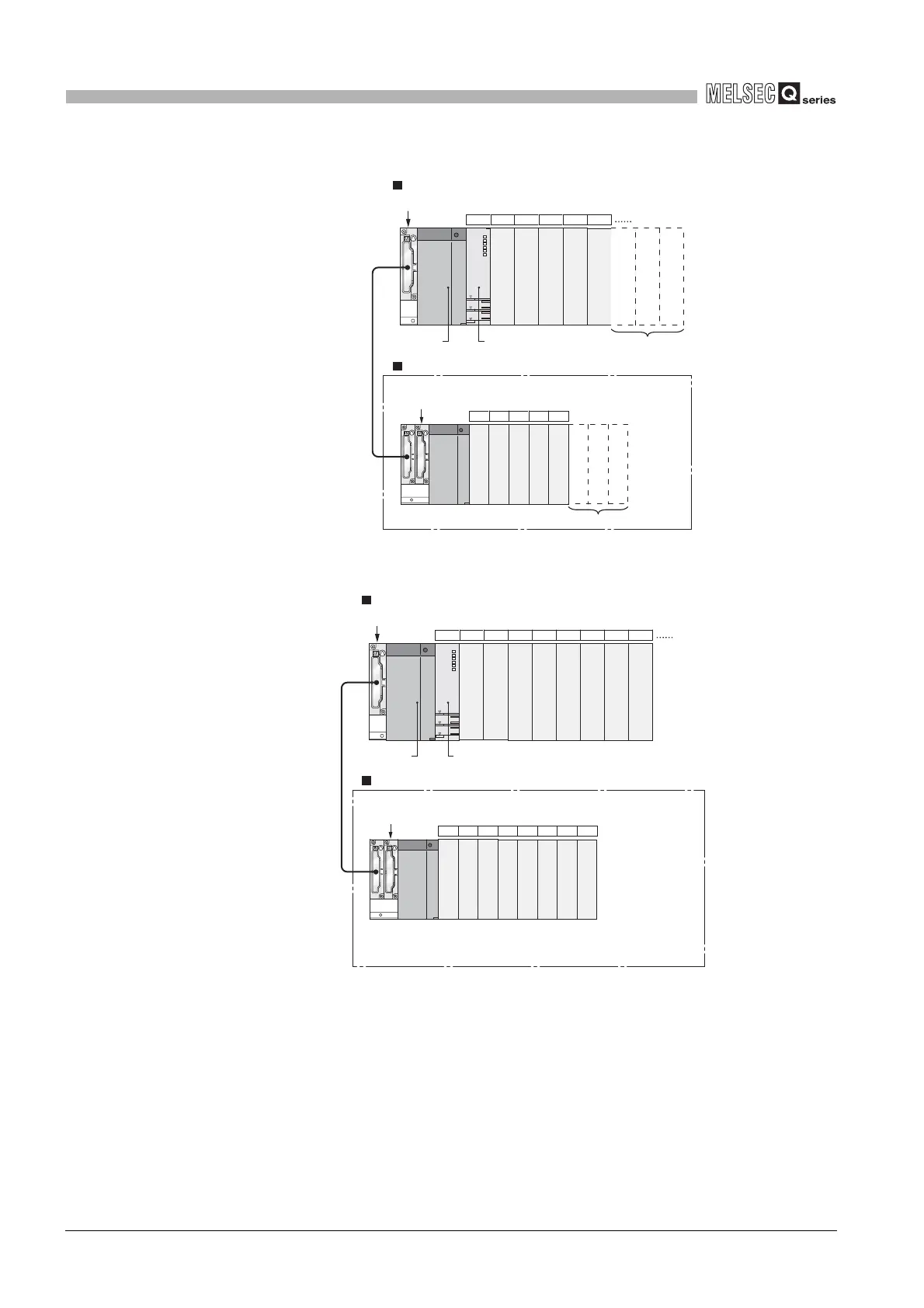 MELSEC Q series