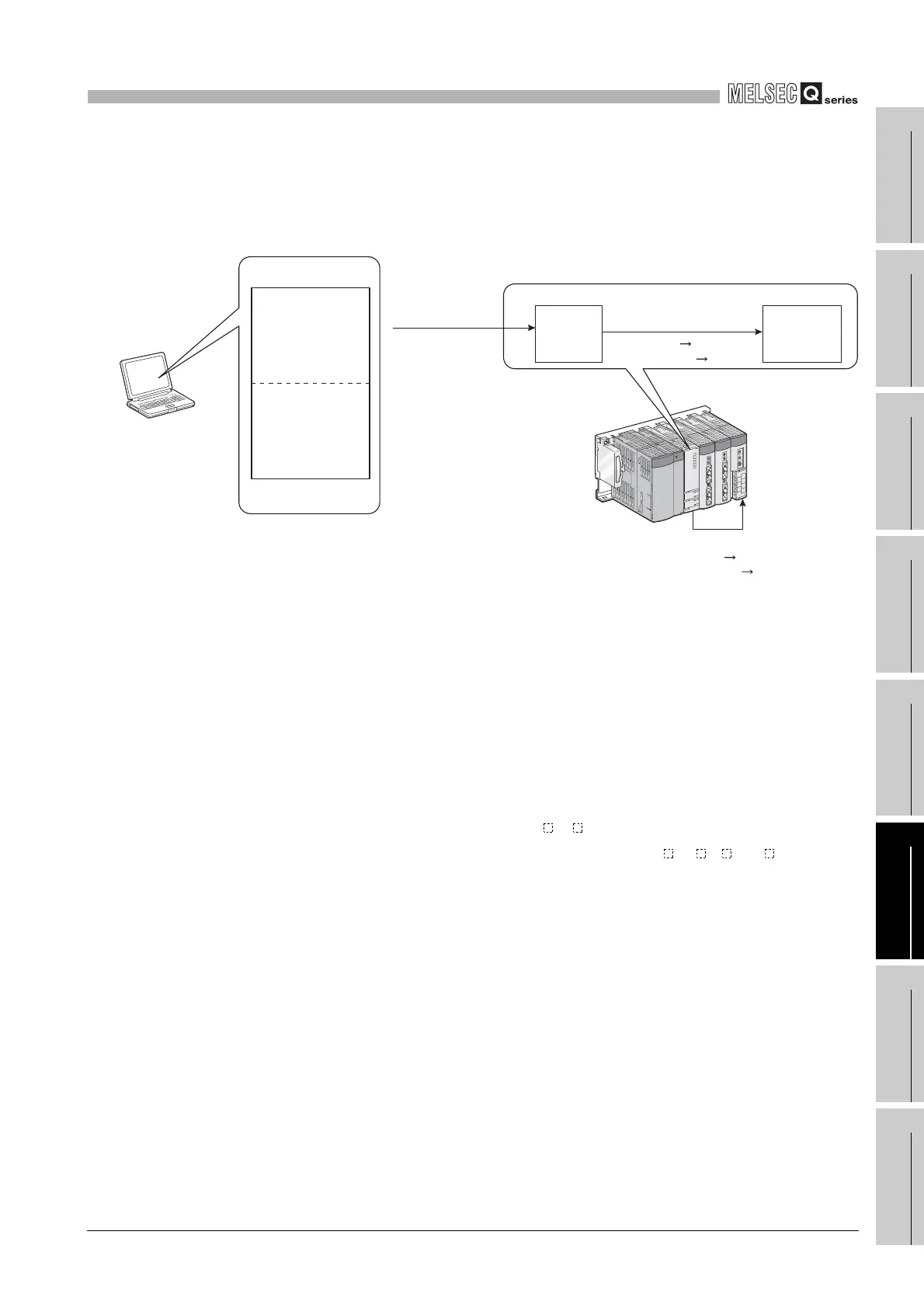 MELSEC Q series