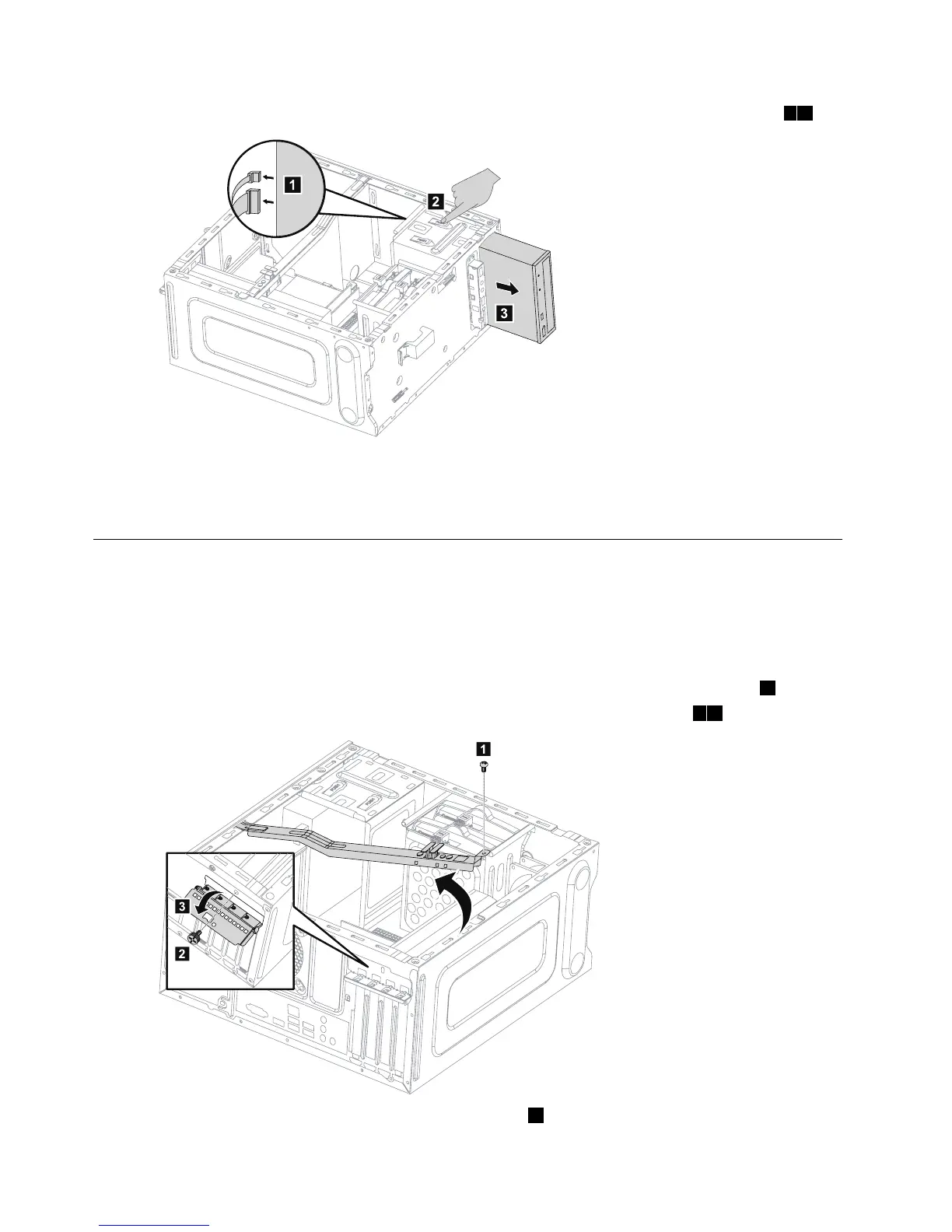 1

2

3

1

3

2