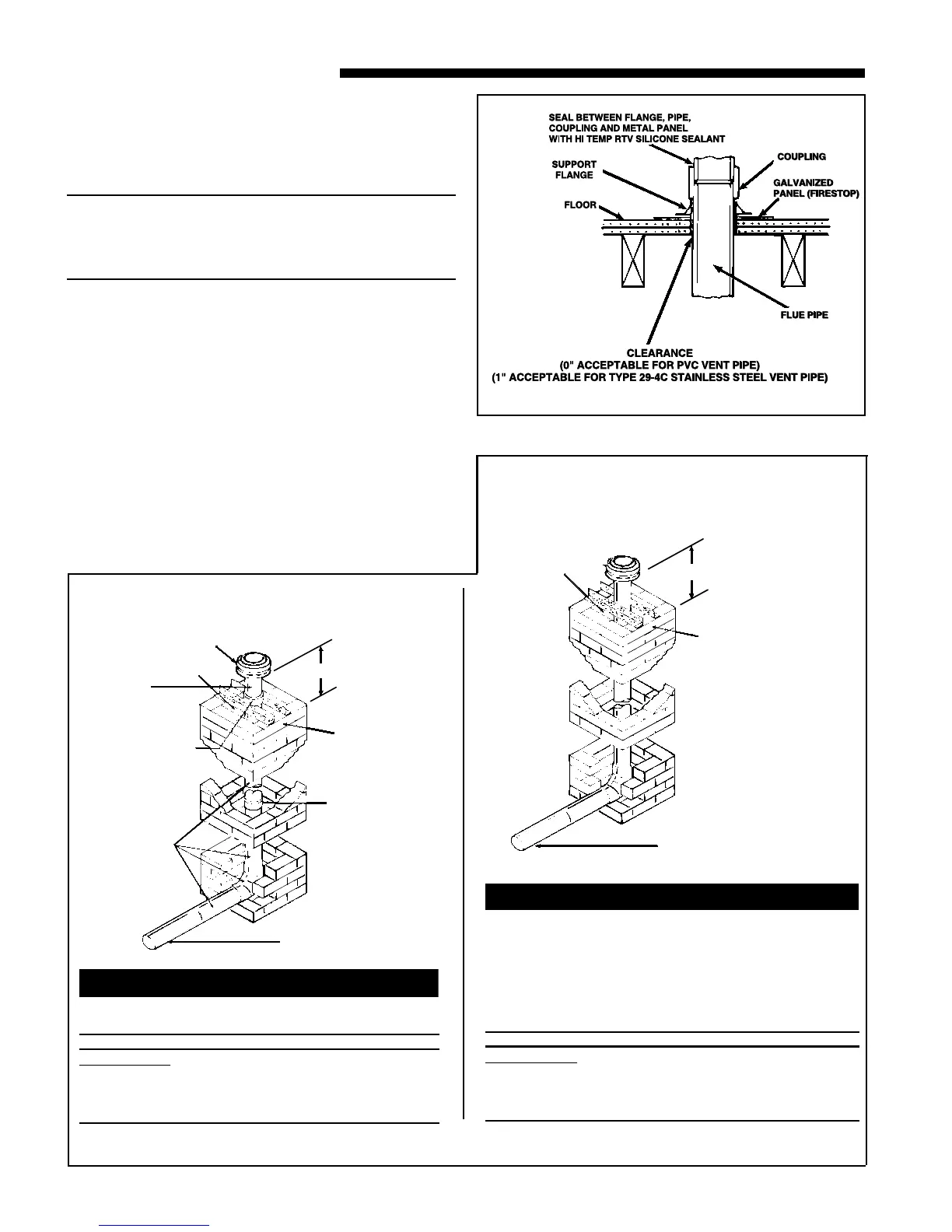 SEAL BETWEEN FLANGE, PIPE, COUPLING AND METAL PANEL WITH HI TEMP RTV SILICONE SEALANT

COUPLING

SUPPORT FLANGE

GALVANIZED PANEL (FIRESTOP)

FLOOR

FLUE PIPE

CLEARANCE
(0" ACCEPTABLE FOR PVC VENT PIPE)
(1" ACCEPTABLE FOR TYPE 29-4C STAINLESS STEEL VENT PIPE)