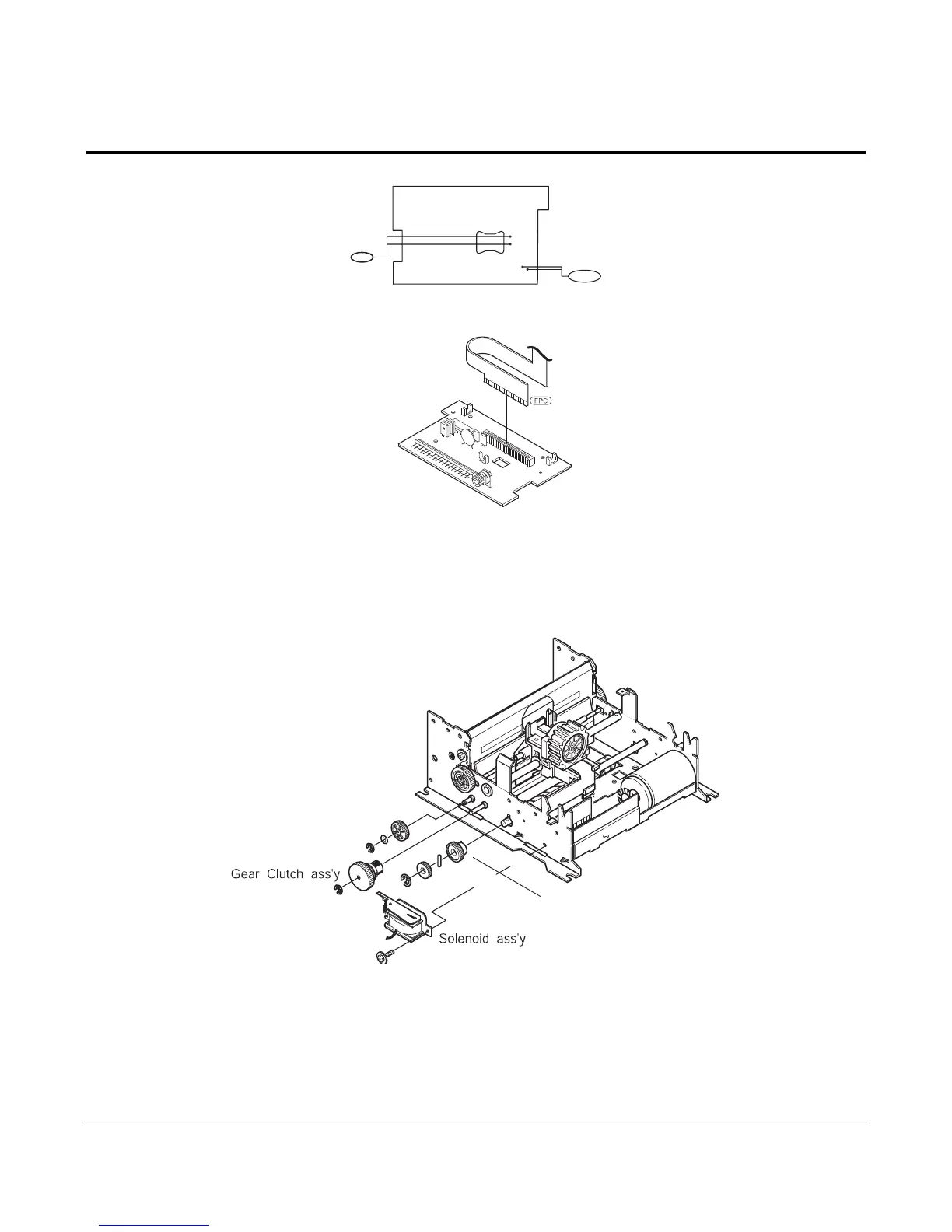 FPC

Gear Clutch ass'y

Solenoid ass'y