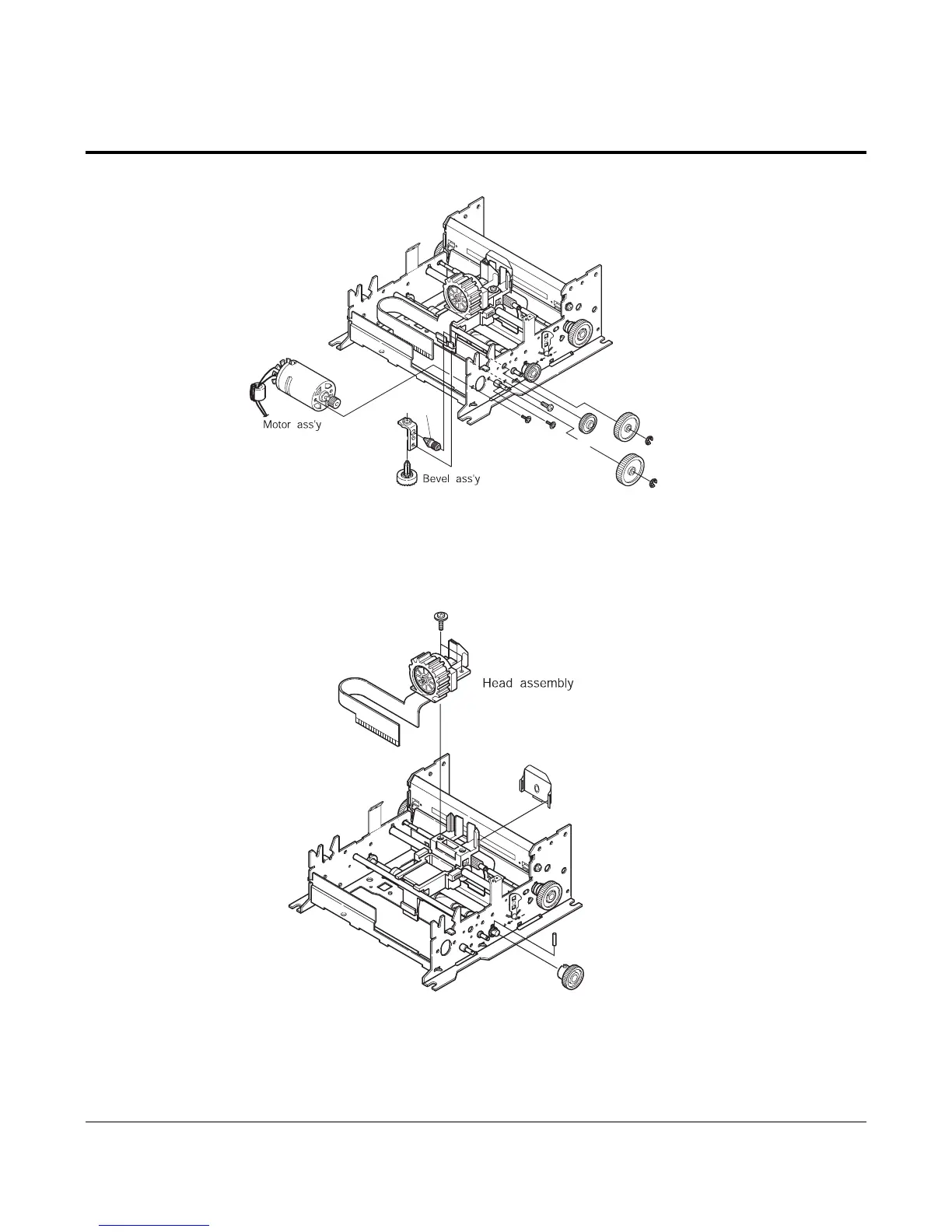 Motor ass'y

Bevel ass'y

Head assembly