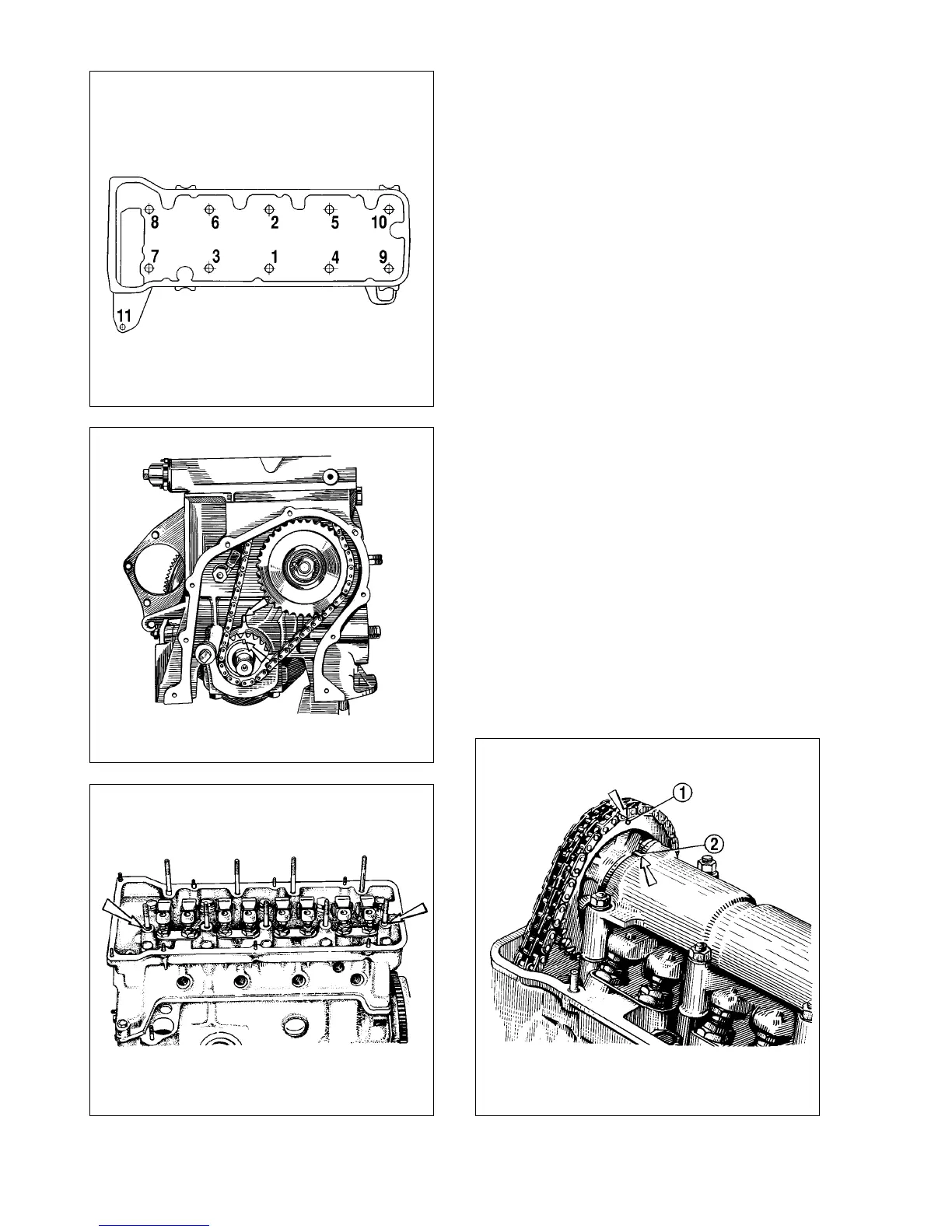 8 6 2 5 10
7 3 1 4 9
11

1
2